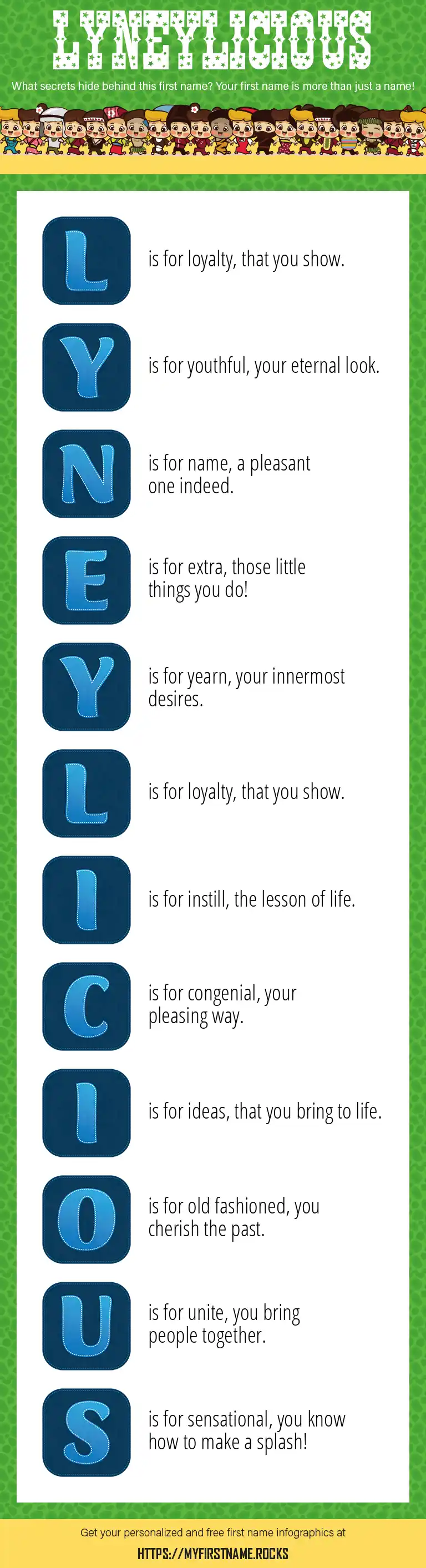 LYNEYLICIOUS

What secrets hide behind this first name? Your first name is more than just a name!

L is for loyalty, that you show.

Y is for youthful, your eternal look.

N is for name, a pleasant one indeed.

E is for extra, those little things you do!

Y is for yearn, your innermost desires.

L is for loyalty, that you show.

I is for instill, the lesson of life.

C is for congenial, your pleasing way.

I is for ideas, that you bring to life.

O is for old fashioned, you cherish the past.

U is for unite, you bring people together.

S is for sensational, you know how to make a splash!

Get your personalized and free first name infographics at

HTTPS://MYFIRSTNAME.ROCKS