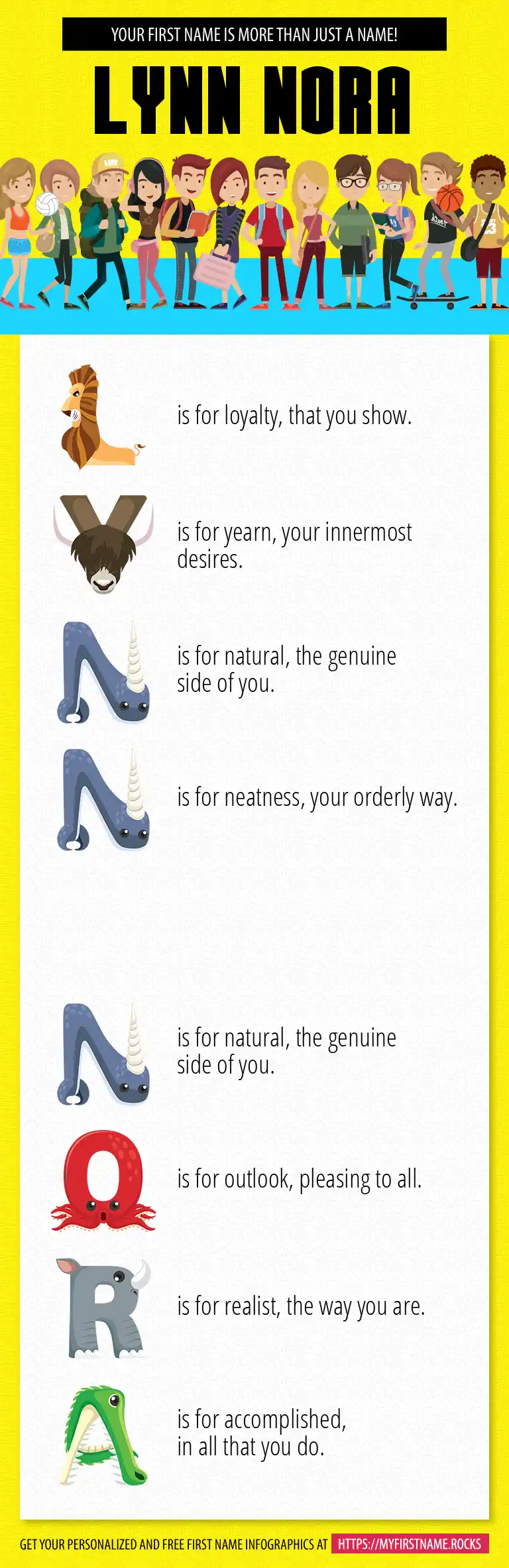 YOUR FIRST NAME IS MORE THAN JUST A NAME!

LYNN NORA

L is for loyalty, that you show.

Y is for yearn, your innermost desires.

N is for natural, the genuine side of you.

N is for neatness, your orderly way.

N is for natural, the genuine side of you.

O is for outlook, pleasing to all.

R is for realist, the way you are.

A is for accomplished, in all that you do.

GET YOUR PERSONALIZED AND FREE FIRST NAME INFOGRAPHICS AT HTTPS://MYFIRSTNAME.ROCKS