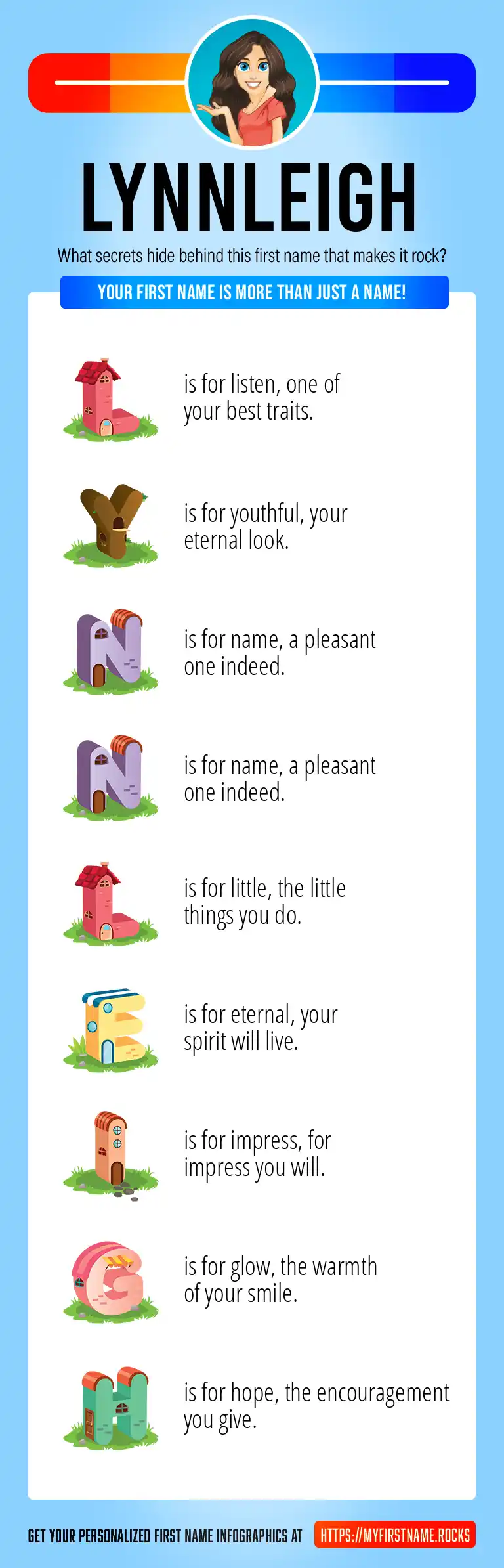 LYNNLEIGH

What secrets hide behind this first name that makes it rock?

YOUR FIRST NAME IS MORE THAN JUST A NAME!

L is for listen, one of your best traits.

Y is for youthful, your eternal look.

N is for name, a pleasant one indeed.

N is for name, a pleasant one indeed.

L is for little, the little things you do.

E is for eternal, your spirit will live.

I is for impress, for impress you will.

G is for glow, the warmth of your smile.

H is for hope, the encouragement you give.

GET YOUR PERSONALIZED FIRST NAME INFOGRAPHICS AT HTTPS://MYFIRSTNAME.ROCKS