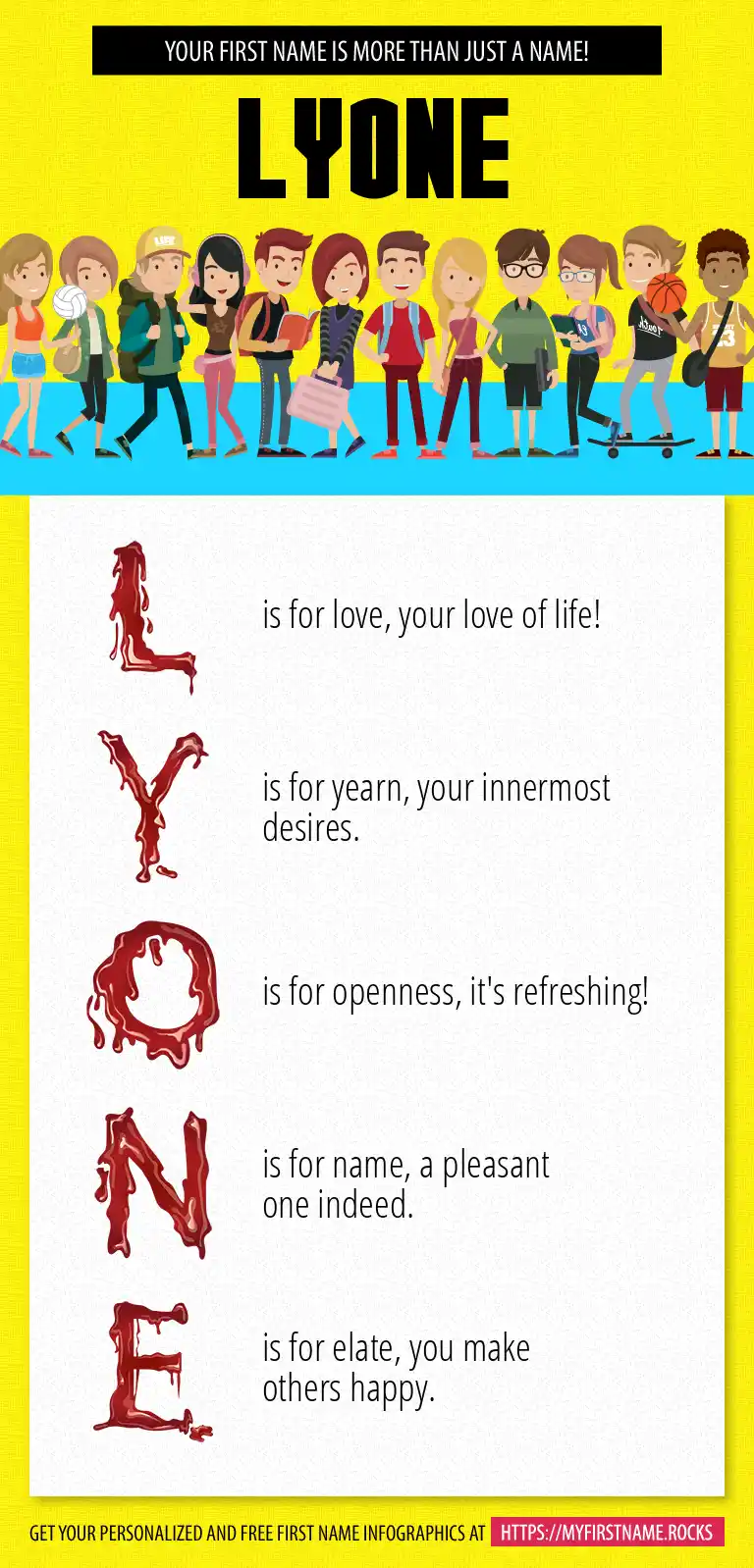 YOUR FIRST NAME IS MORE THAN JUST A NAME!

LYONE

L is for love, your love of life!

Y is for yearn, your innermost desires.

O is for openness, it's refreshing!

N is for name, a pleasant one indeed.

E is for elate, you make others happy.

GET YOUR PERSONALIZED AND FREE FIRST NAME INFOGRAPHICS AT HTTPS://MYFIRSTNAME.ROCKS