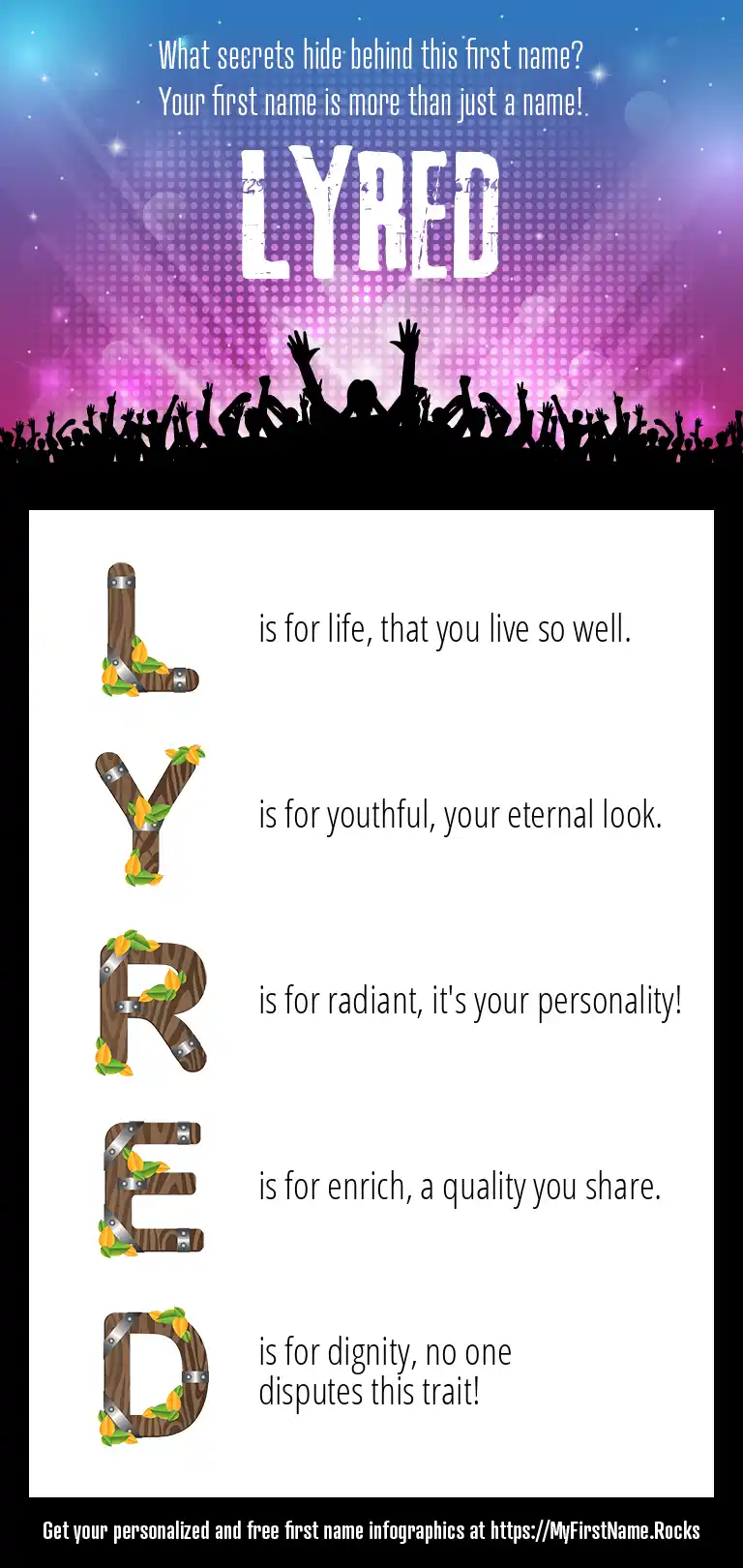 What secrets hide behind this first name?
Your first name is more than just a name!

LYRED

L is for life, that you live so well.

Y is for youthful, your eternal look.

R is for radiant, it's your personality!

E is for enrich, a quality you share.

D is for dignity, no one disputes this trait!

Get your personalized and free first name infographics at https://MyFirstName.Rocks