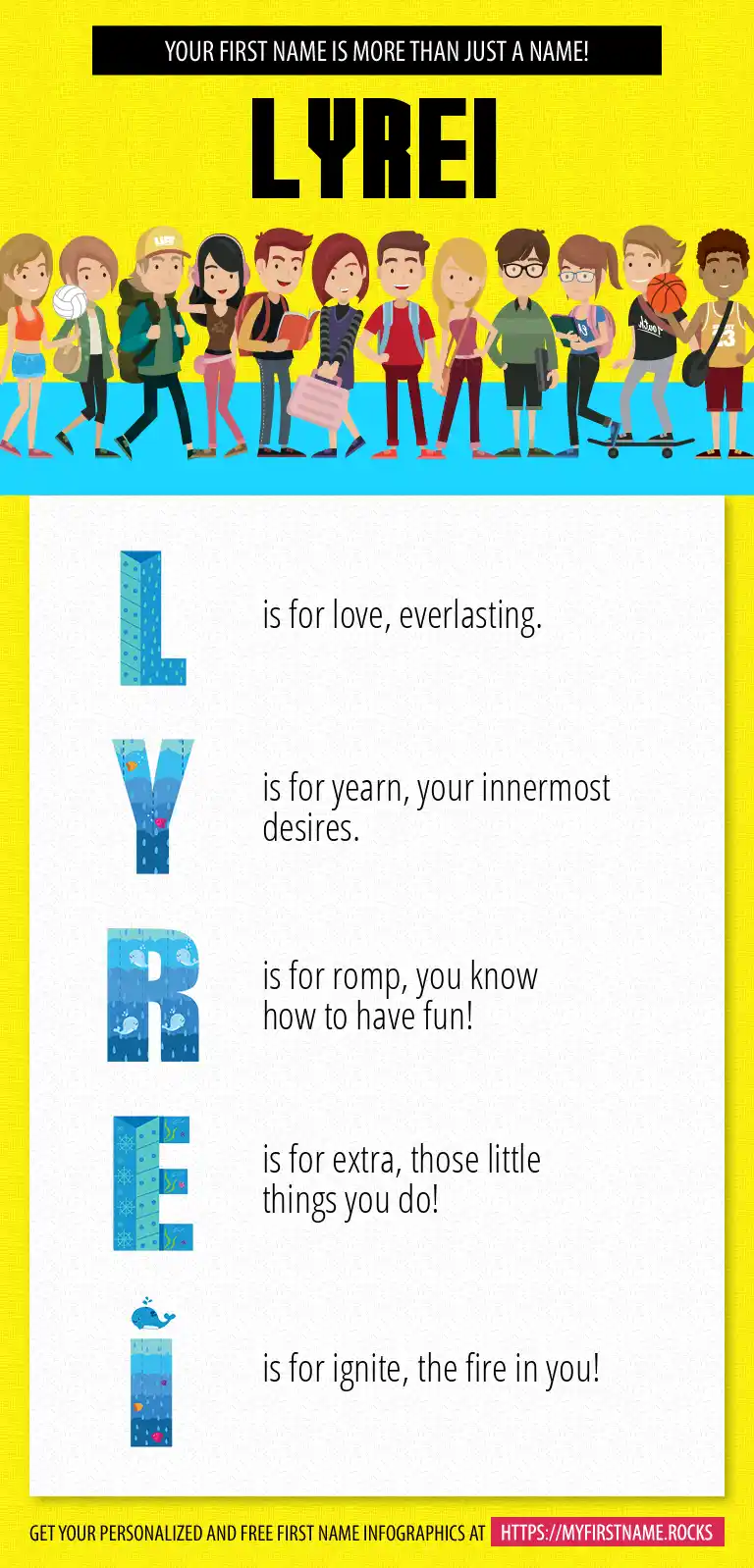 YOUR FIRST NAME IS MORE THAN JUST A NAME!

LYREI

L is for love, everlasting.

Y is for yearn, your innermost desires.

R is for romp, you know how to have fun!

E is for extra, those little things you do!

I is for ignite, the fire in you!

GET YOUR PERSONALIZED AND FREE FIRST NAME INFOGRAPHICS AT HTTPS://MYFIRSTNAME.ROCKS