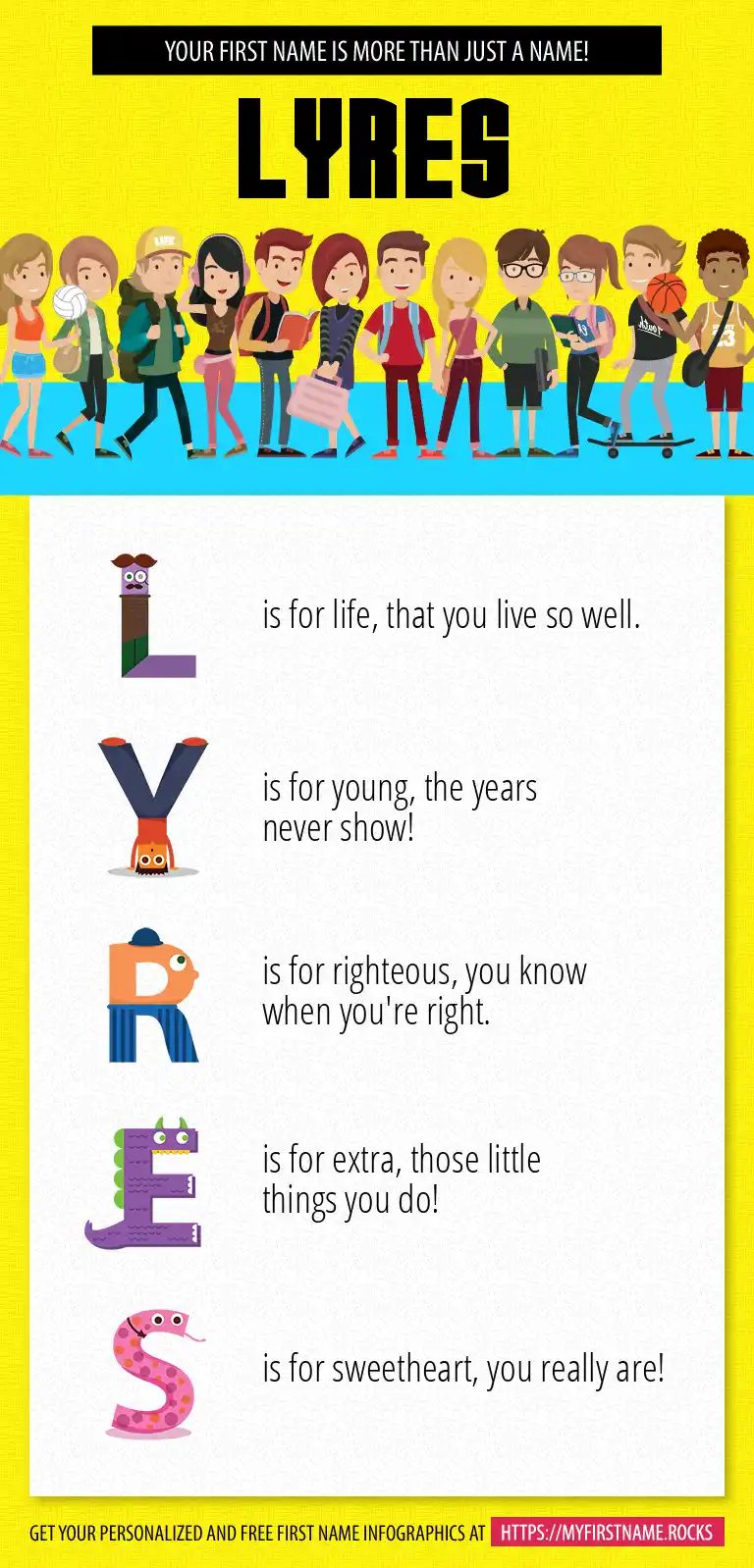 YOUR FIRST NAME IS MORE THAN JUST A NAME!

LYRES

L is for life, that you live so well.

Y is for young, the years never show!

R is for righteous, you know when you're right.

E is for extra, those little things you do!

S is for sweetheart, you really are!

GET YOUR PERSONALIZED AND FREE FIRST NAME INFOGRAPHICS AT HTTPS://MYFIRSTNAME.ROCKS