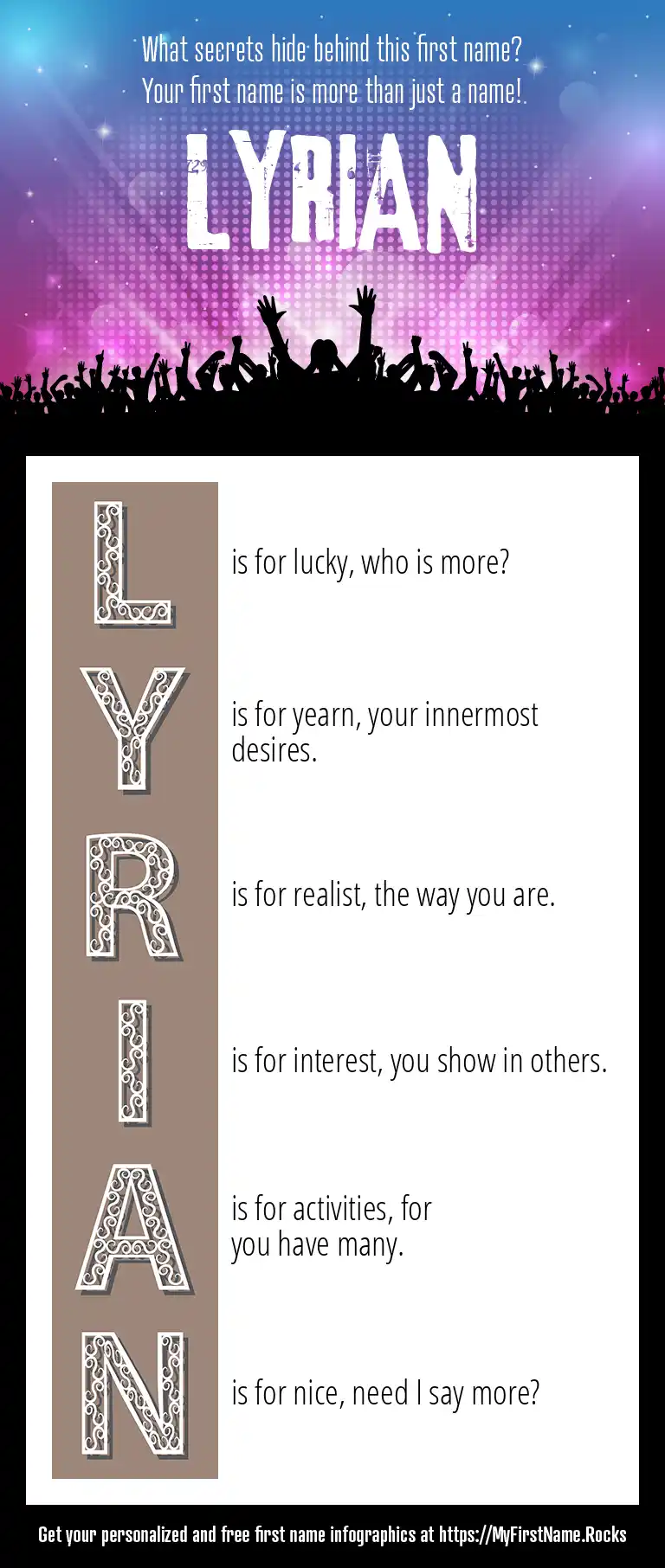 What secrets hide behind this first name?
Your first name is more than just a name!

LYRIAN

L is for lucky, who is more?

Y is for yearn, your innermost desires.

R is for realist, the way you are.

I is for interest, you show in others.

A is for activities, for you have many.

N is for nice, need I say more?

Get your personalized and free first name infographics at https://MyFirstName.Rocks