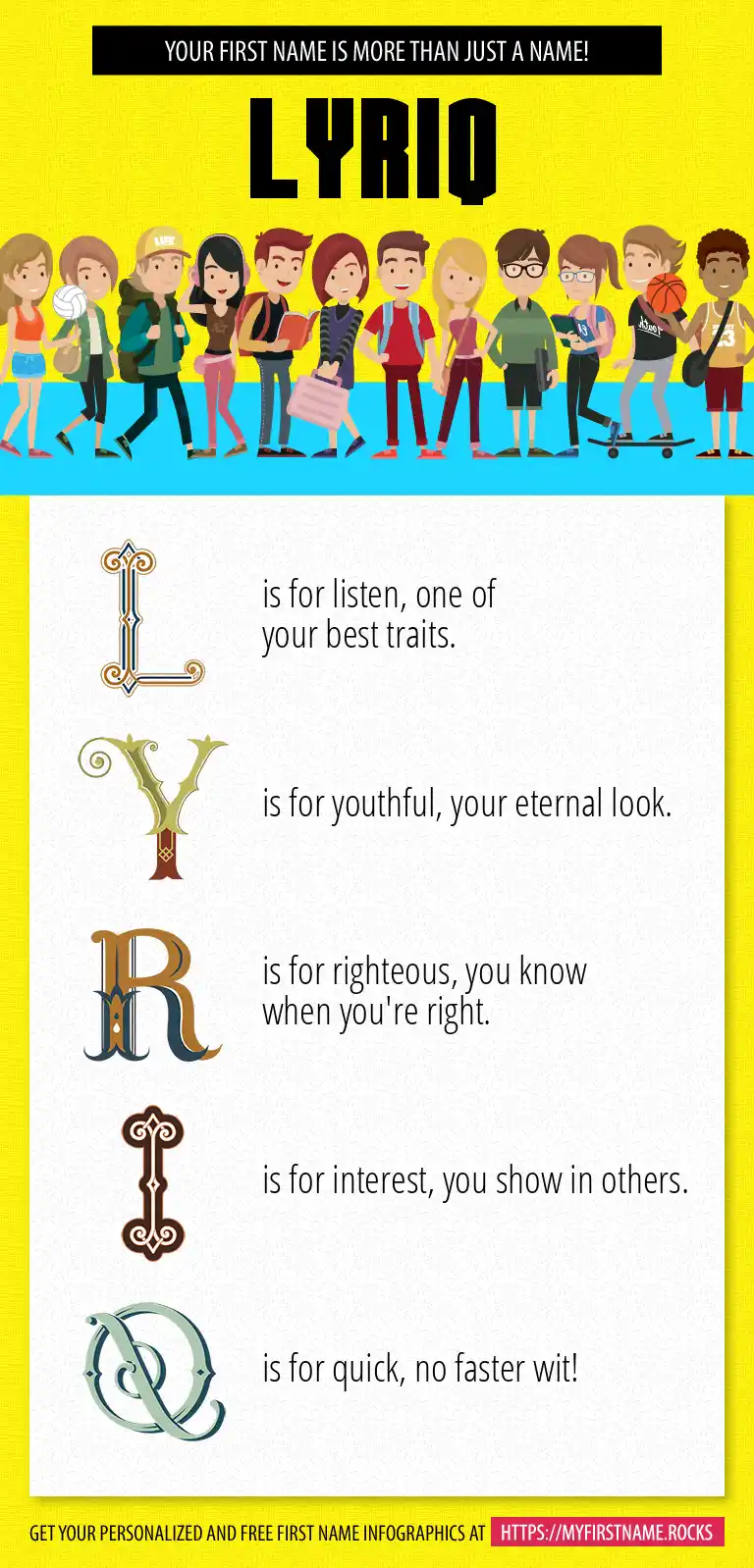 YOUR FIRST NAME IS MORE THAN JUST A NAME!

LYRIQ

L is for listen, one of your best traits.

Y is for youthful, your eternal look.

R is for righteous, you know when you're right.

I is for interest, you show in others.

Q is for quick, no faster wit!

GET YOUR PERSONALIZED AND FREE FIRST NAME INFOGRAPHICS AT HTTPS://MYFIRSTNAME.ROCKS