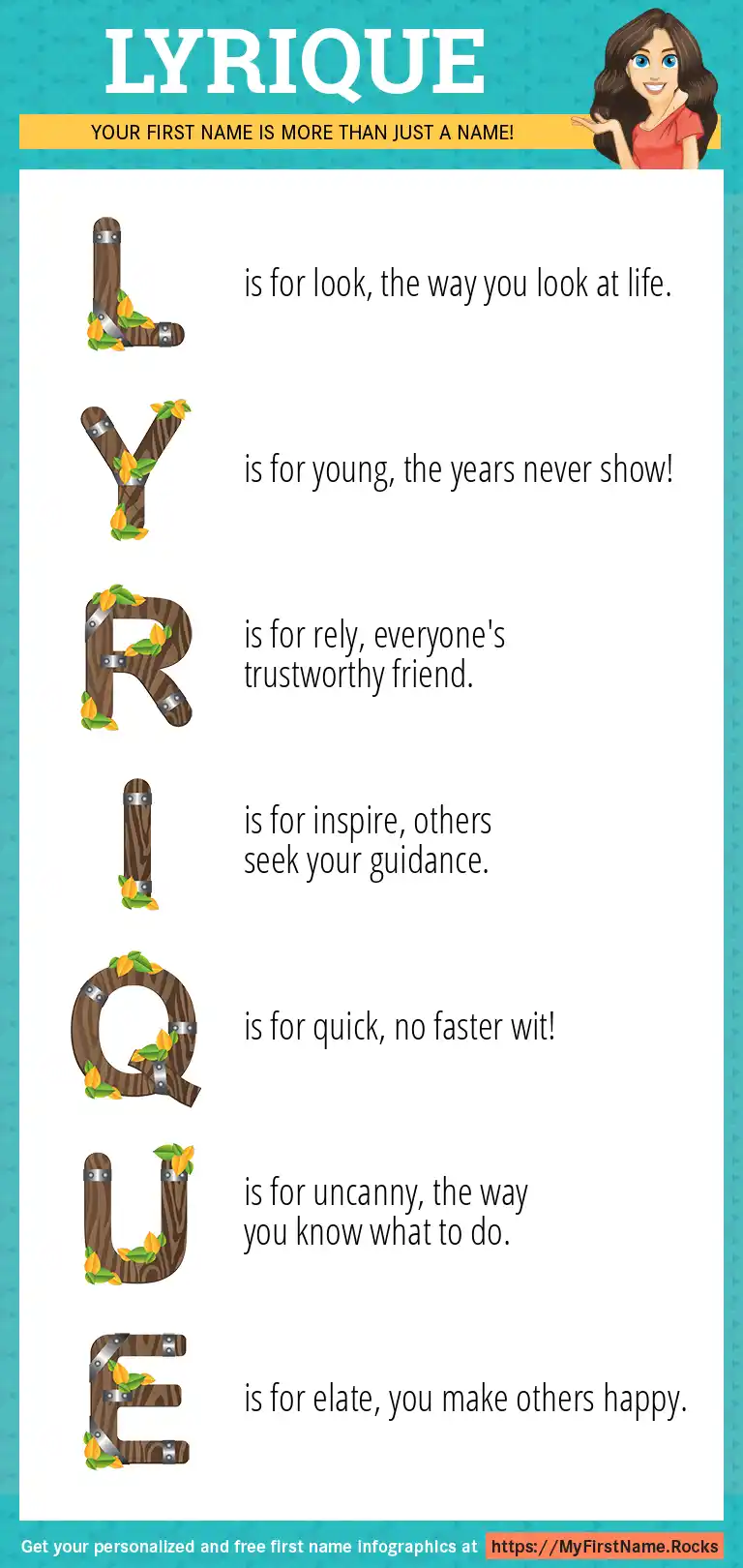 LYRIQUE

YOUR FIRST NAME IS MORE THAN JUST A NAME!

L is for look, the way you look at life.

Y is for young, the years never show!

R is for rely, everyone's trustworthy friend.

I is for inspire, others seek your guidance.

Q is for quick, no faster wit!

U is for uncanny, the way you know what to do.

E is for elate, you make others happy.

Get your personalized and free first name infographics at https://MyFirstName.Rocks