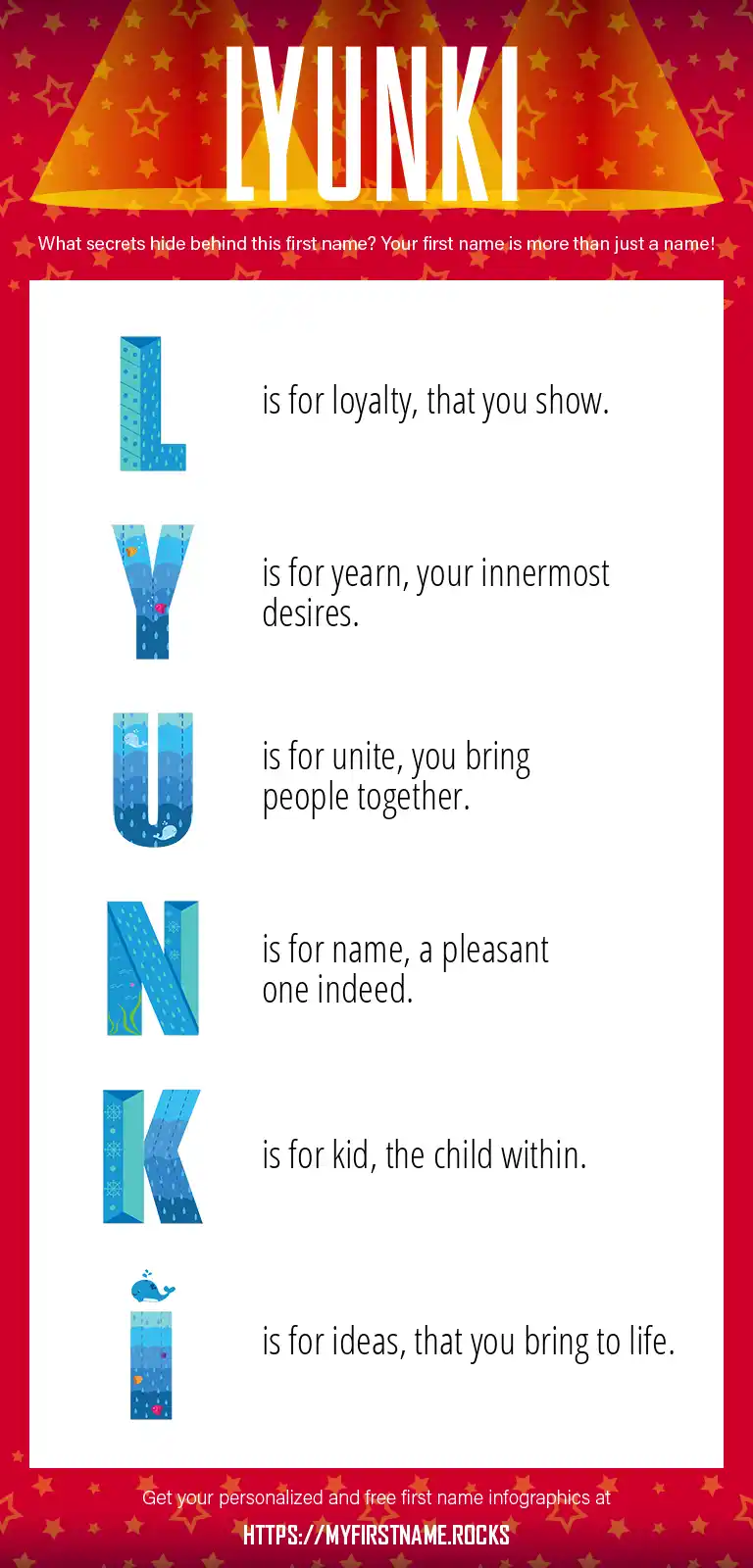 LYUNKI

What secrets hide behind this first name? Your first name is more than just a name!

L is for loyalty, that you show.

Y is for yearn, your innermost desires.

U is for unite, you bring people together.

N is for name, a pleasant one indeed.

K is for kid, the child within.

I is for ideas, that you bring to life.

Get your personalized and free first name infographics at

HTTPS://MYFIRSTNAME.ROCKS