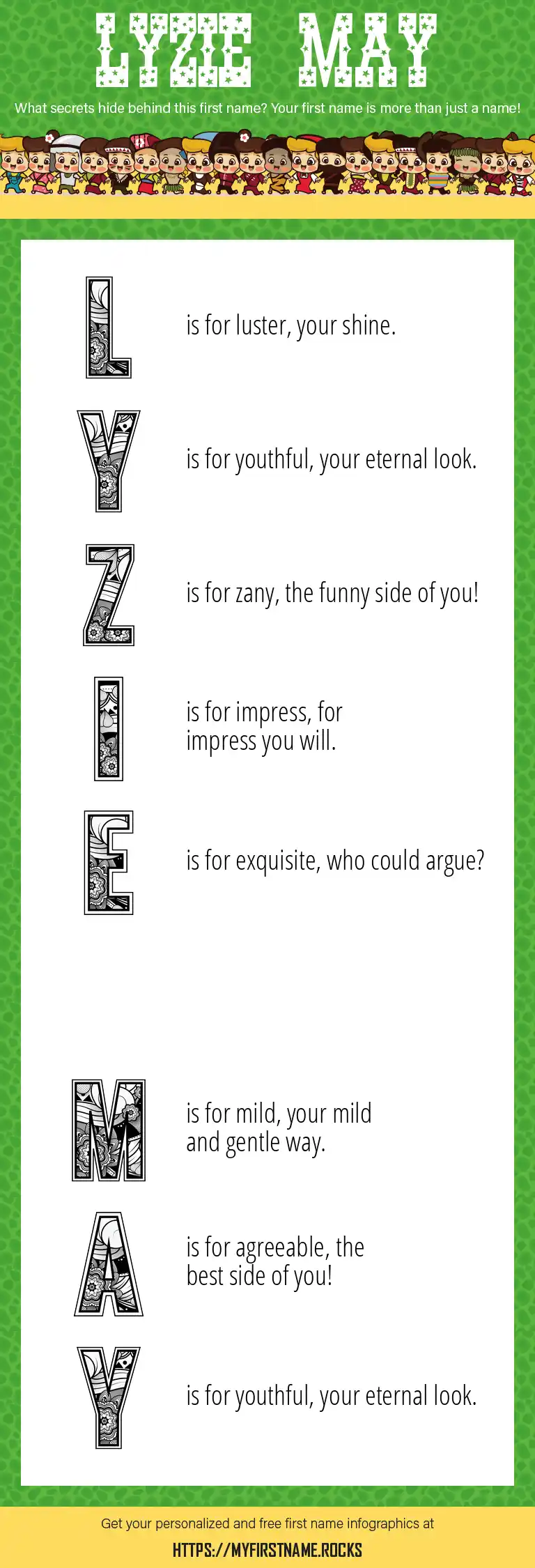 LYZIE MAY

What secrets hide behind this first name? Your first name is more than just a name!

L is for luster, your shine.

Y is for youthful, your eternal look.

Z is for zany, the funny side of you!

I is for impress, for impress you will.

E is for exquisite, who could argue?

M is for mild, your mild and gentle way.

A is for agreeable, the best side of you!

Y is for youthful, your eternal look.

Get your personalized and free first name infographics at

HTTPS://MYFIRSTNAME.ROCKS