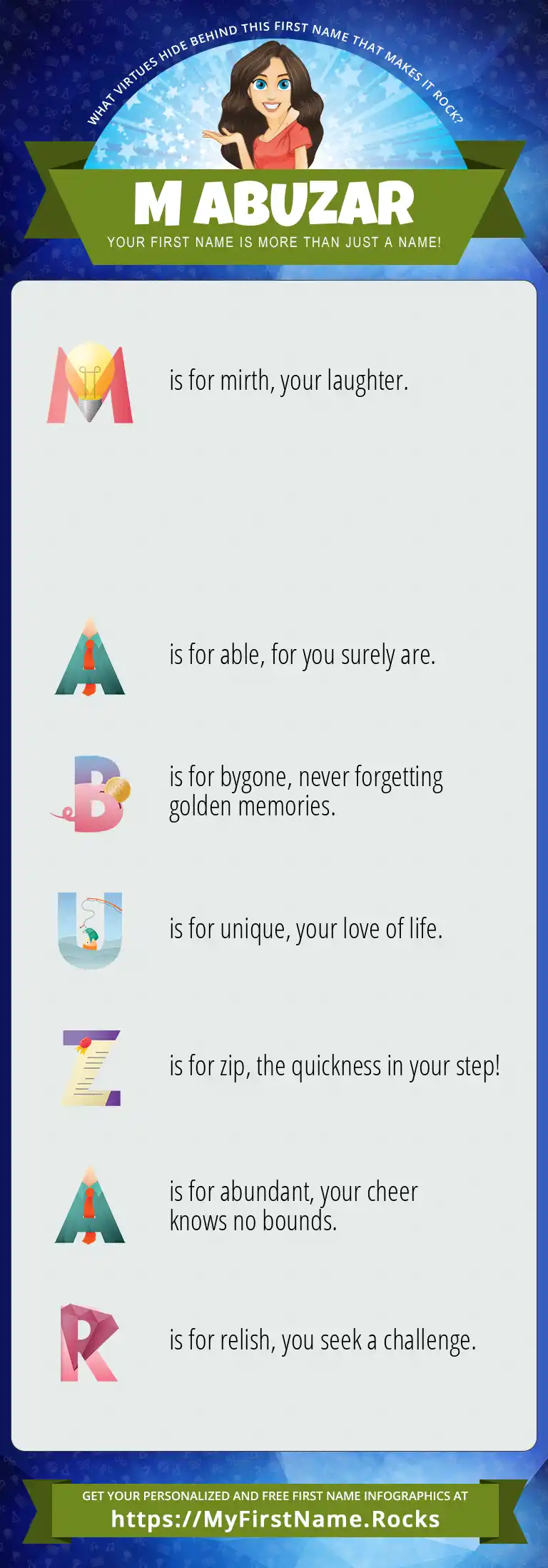 WHAT VIRTUES HIDE BEHIND THIS FIRST NAME THAT MAKES IT ROCK?

M ABUZAR

YOUR FIRST NAME IS MORE THAN JUST A NAME!

M is for mirth, your laughter.

A is for able, for you surely are.

B is for bygone, never forgetting golden memories.

U is for unique, your love of life.

Z is for zip, the quickness in your step!

A is for abundant, your cheer knows no bounds.

R is for relish, you seek a challenge.

GET YOUR PERSONALIZED AND FREE FIRST NAME INFOGRAPHICS AT

https://MyFirstName.Rocks