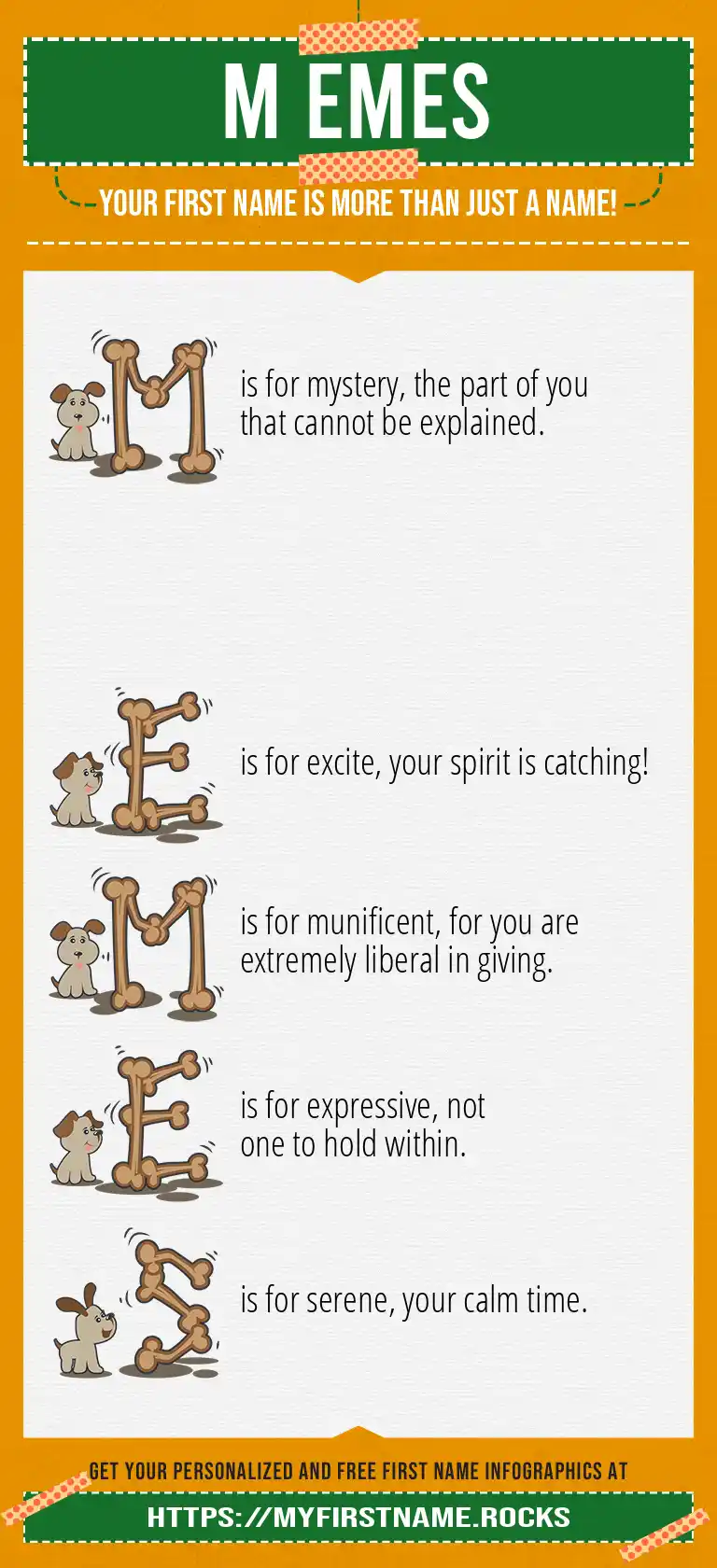 M EMES

YOUR FIRST NAME IS MORE THAN JUST A NAME!

M is for mystery, the part of you that cannot be explained.

E is for excite, your spirit is catching!

M is for munificent, for you are extremely liberal in giving.

E is for expressive, not one to hold within.

S is for serene, your calm time.

GET YOUR PERSONALIZED AND FREE FIRST NAME INFOGRAPHICS AT

HTTPS://MYFIRSTNAME.ROCKS