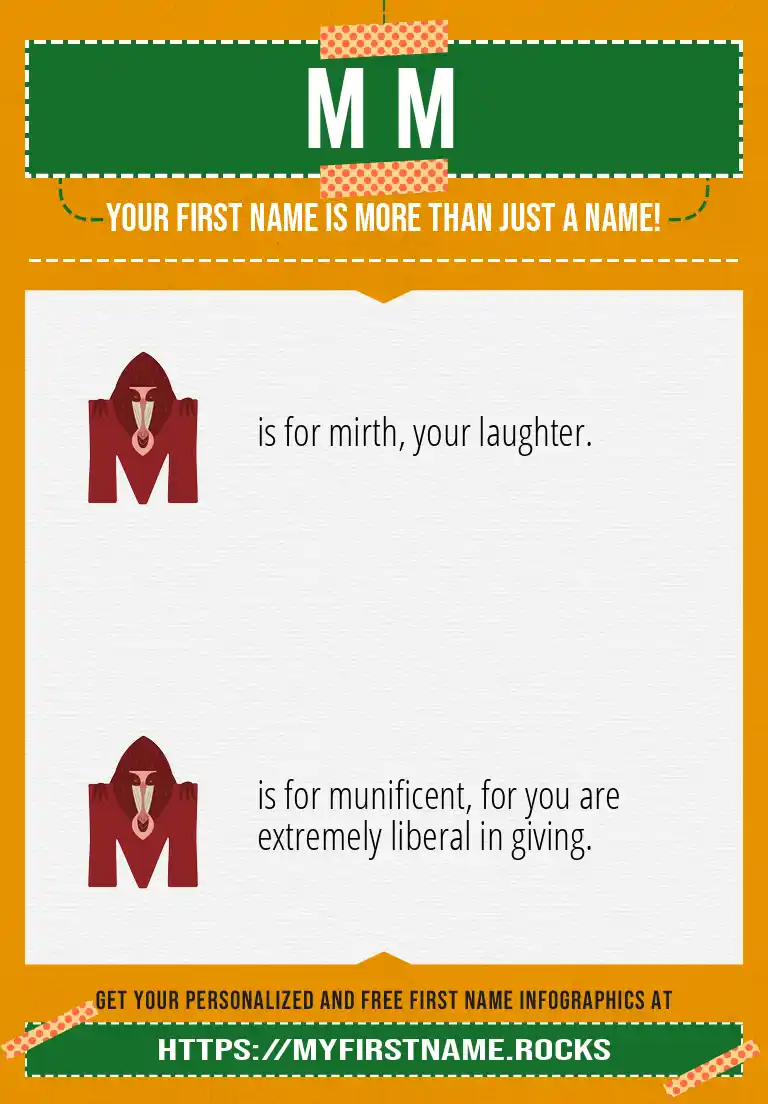 M M

YOUR FIRST NAME IS MORE THAN JUST A NAME!

M is for mirth, your laughter.

M is for munificent, for you are extremely liberal in giving.

GET YOUR PERSONALIZED AND FREE FIRST NAME INFOGRAPHICS AT

HTTPS://MYFIRSTNAME.ROCKS