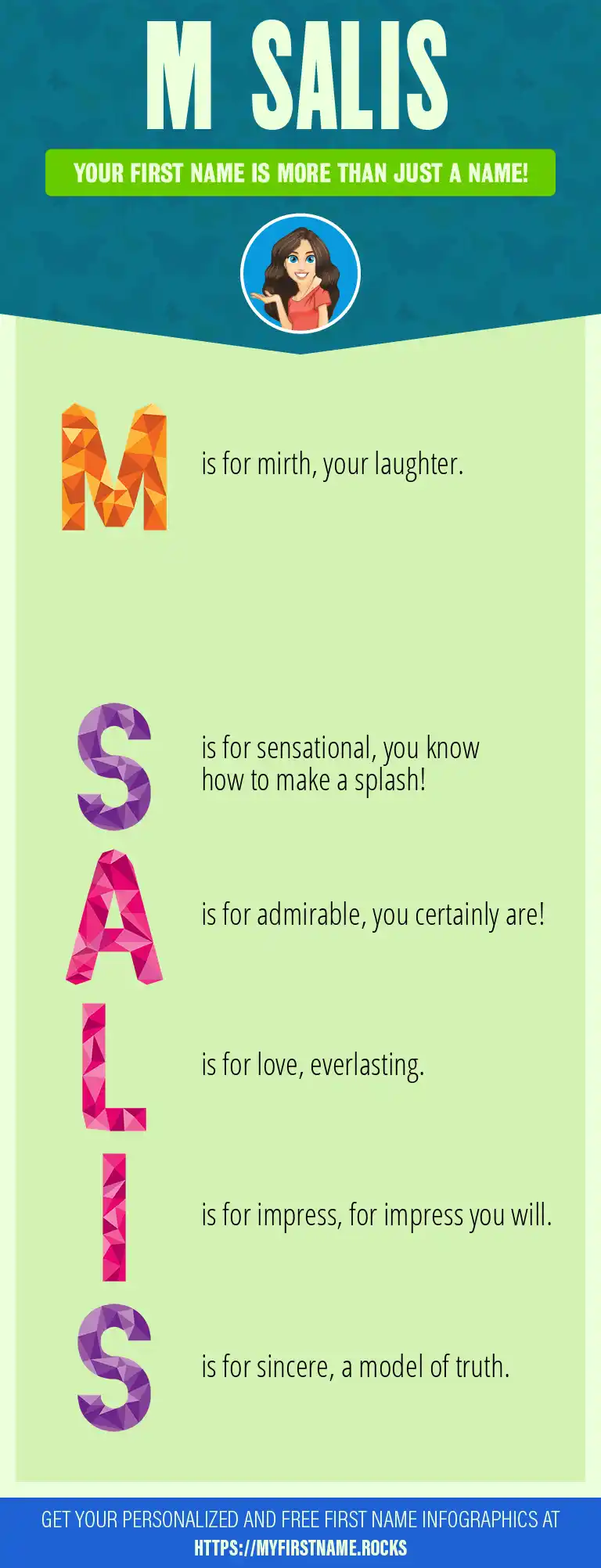 M SALIS

YOUR FIRST NAME IS MORE THAN JUST A NAME!

M is for mirth, your laughter.

S is for sensational, you know how to make a splash!

A is for admirable, you certainly are!

L is for love, everlasting.

I is for impress, for impress you will.

S is for sincere, a model of truth.

GET YOUR PERSONALIZED AND FREE FIRST NAME INFOGRAPHICS AT HTTPS://MYFIRSTNAME.ROCKS