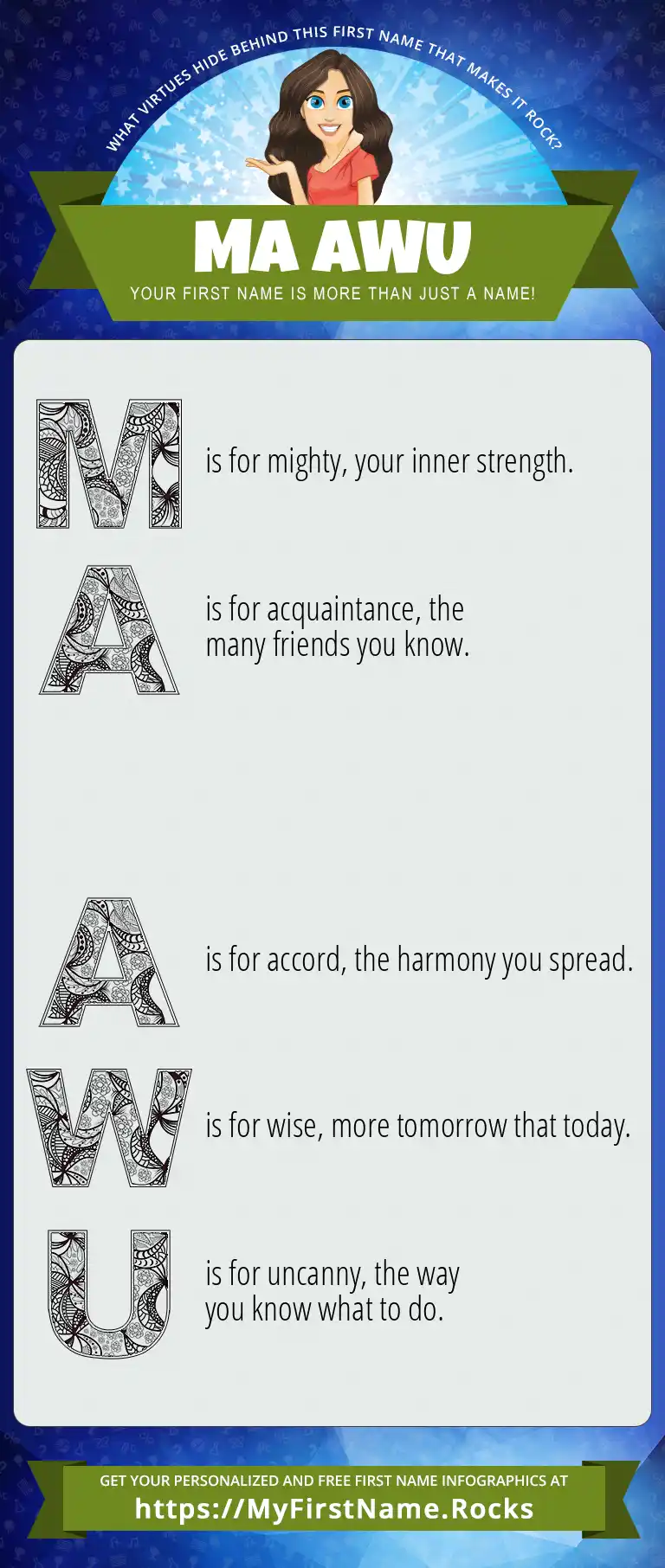 WHAT VIRTUES HIDE BEHIND THIS FIRST NAME THAT MAKES IT ROCK?

MA AWU

YOUR FIRST NAME IS MORE THAN JUST A NAME!

M is for mighty, your inner strength.

A is for acquaintance, the many friends you know.

A is for accord, the harmony you spread.

W is for wise, more tomorrow that today.

U is for uncanny, the way you know what to do.

GET YOUR PERSONALIZED AND FREE FIRST NAME INFOGRAPHICS AT
https://MyFirstName.Rocks