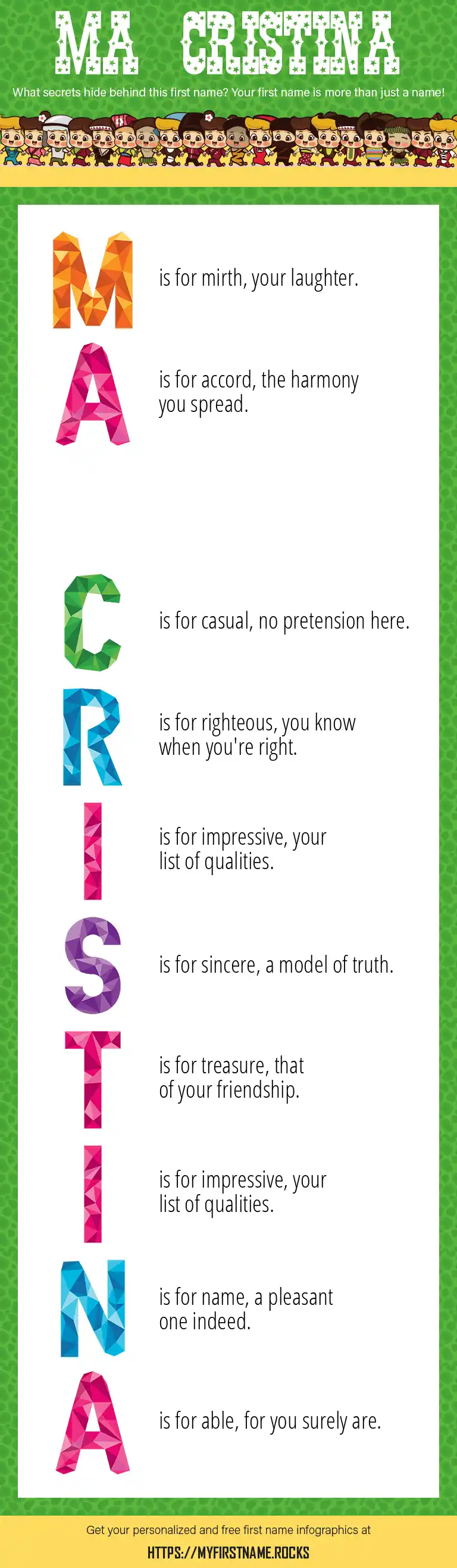 MA CRISTINA

What secrets hide behind this first name? Your first name is more than just a name!

M is for mirth, your laughter.

A is for accord, the harmony you spread.

C is for casual, no pretension here.

R is for righteous, you know when you're right.

I is for impressive, your list of qualities.

S is for sincere, a model of truth.

T is for treasure, that of your friendship.

I is for impressive, your list of qualities.

N is for name, a pleasant one indeed.

A is for able, for you surely are.

Get your personalized and free first name infographics at

HTTPS://MYFIRSTNAME.ROCKS