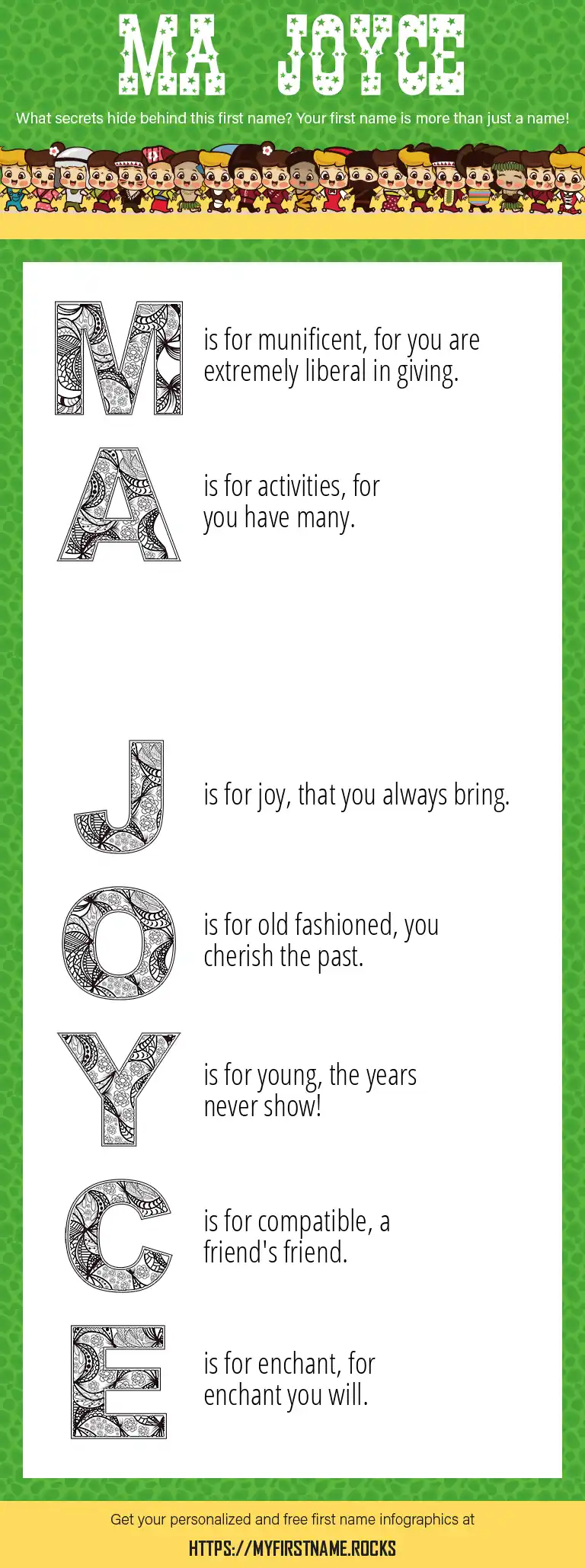 MA JOYCE

What secrets hide behind this first name? Your first name is more than just a name!

M is for munificent, for you are extremely liberal in giving.

A is for activities, for you have many.

J is for joy, that you always bring.

O is for old fashioned, you cherish the past.

Y is for young, the years never show!

C is for compatible, a friend's friend.

E is for enchant, for enchant you will.

Get your personalized and free first name infographics at

HTTPS://MYFIRSTNAME.ROCKS