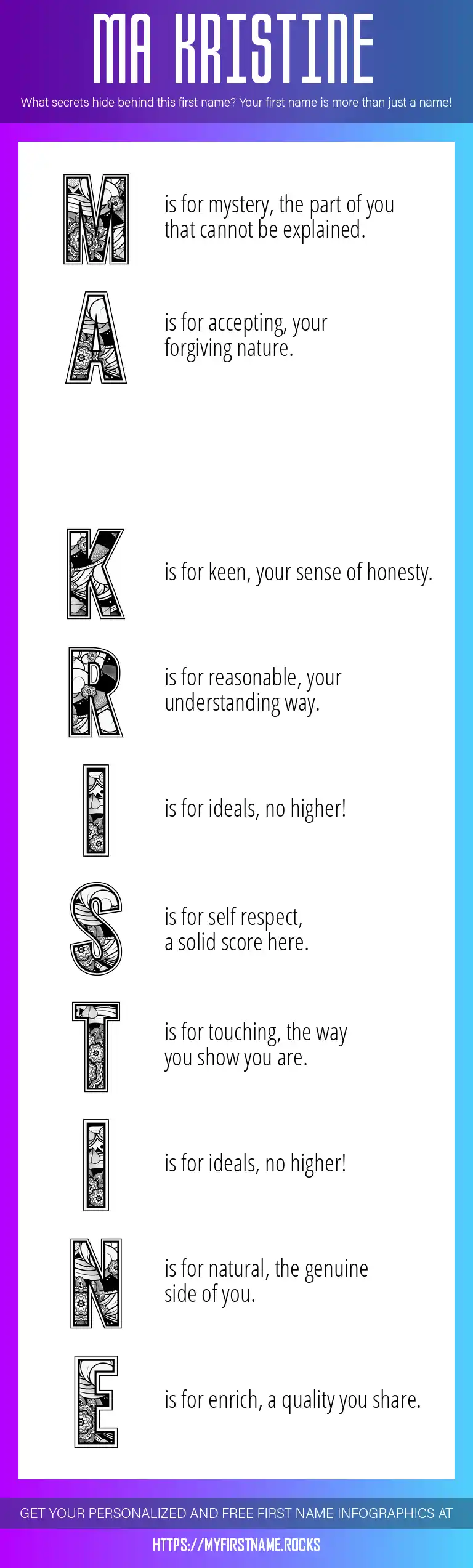 MA KRISTINE

What secrets hide behind this first name? Your first name is more than just a name!

M is for mystery, the part of you that cannot be explained.

A is for accepting, your forgiving nature.

K is for keen, your sense of honesty.

R is for reasonable, your understanding way.

I is for ideals, no higher!

S is for self respect, a solid score here.

T is for touching, the way you show you are.

I is for ideals, no higher!

N is for natural, the genuine side of you.

E is for enrich, a quality you share.

GET YOUR PERSONALIZED AND FREE FIRST NAME INFOGRAPHICS AT

HTTPS://MYFIRSTNAME.ROCKS