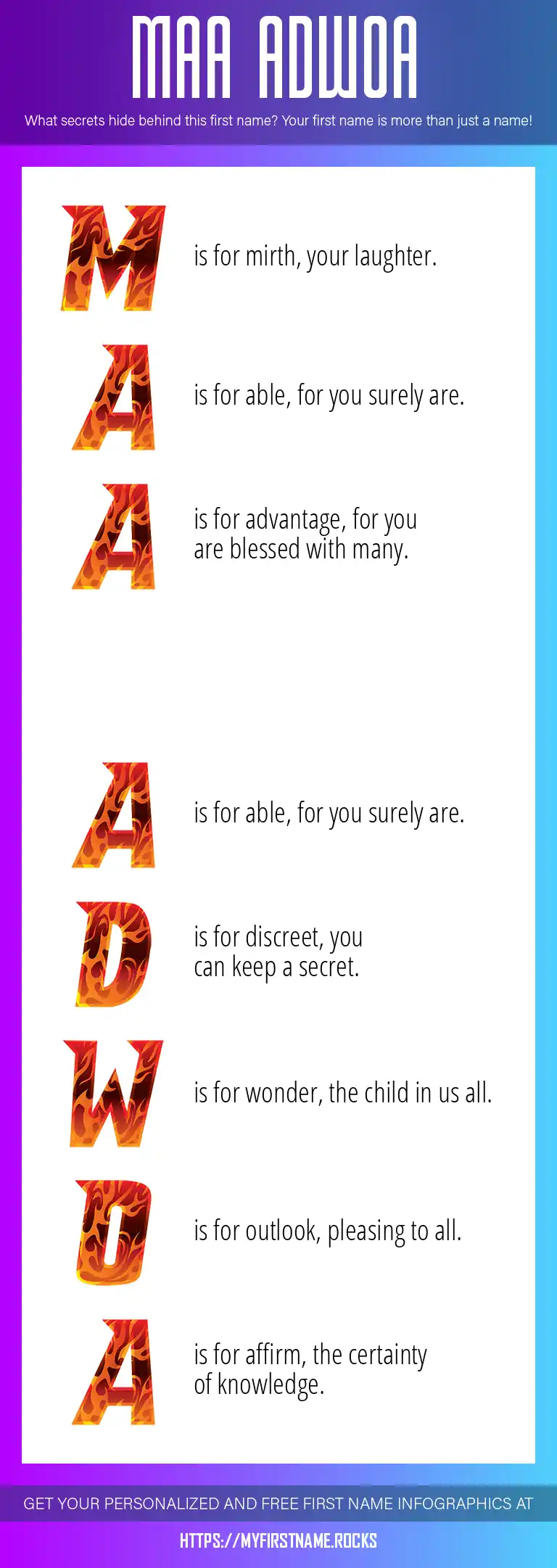 MAA ADWOA

What secrets hide behind this first name? Your first name is more than just a name!

M is for mirth, your laughter.

A is for able, for you surely are.

A is for advantage, for you are blessed with many.

A is for able, for you surely are.

D is for discreet, you can keep a secret.

W is for wonder, the child in us all.

O is for outlook, pleasing to all.

A is for affirm, the certainty of knowledge.

GET YOUR PERSONALIZED AND FREE FIRST NAME INFOGRAPHICS AT

HTTPS://MYFIRSTNAME.ROCKS