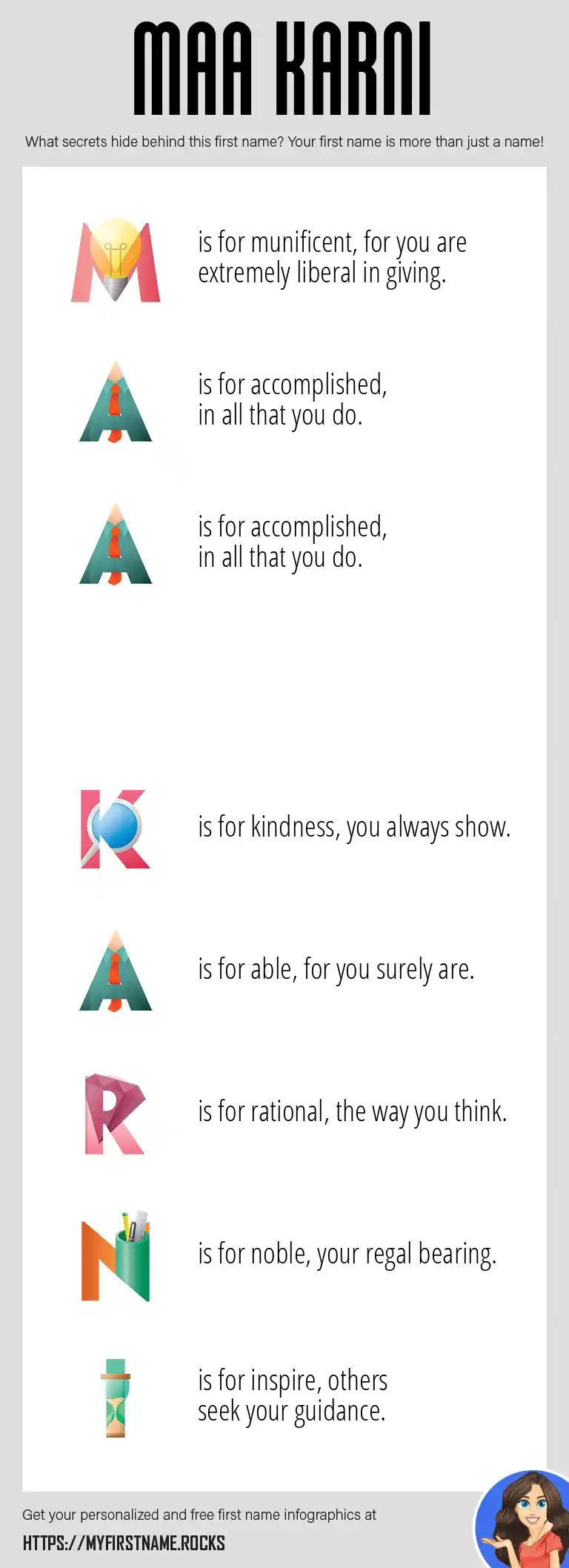 MAA KARNI

What secrets hide behind this first name? Your first name is more than just a name!

M is for munificent, for you are extremely liberal in giving.

A is for accomplished, in all that you do.

A is for accomplished, in all that you do.

K is for kindness, you always show.

A is for able, for you surely are.

R is for rational, the way you think.

N is for noble, your regal bearing.

I is for inspire, others seek your guidance.

Get your personalized and free first name infographics at

HTTPS://MYFIRSTNAME.ROCKS