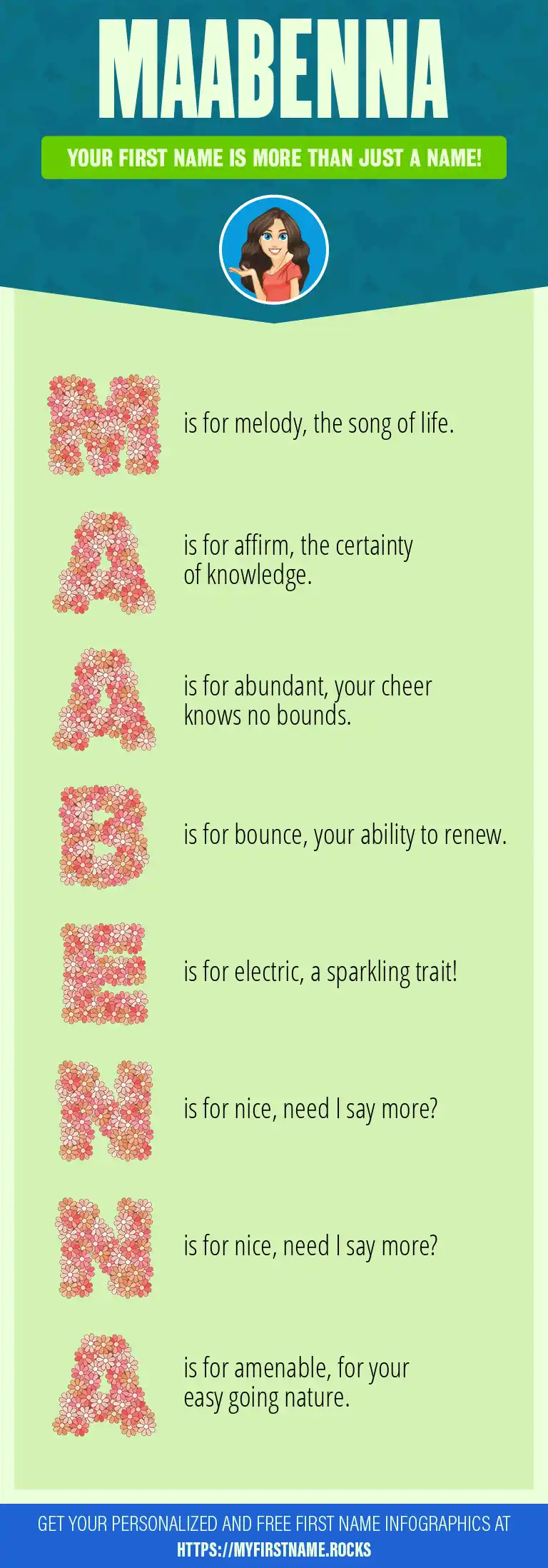 MAABENNA

YOUR FIRST NAME IS MORE THAN JUST A NAME!

M is for melody, the song of life.

A is for affirm, the certainty of knowledge.

A is for abundant, your cheer knows no bounds.

B is for bounce, your ability to renew.

E is for electric, a sparkling trait!

N is for nice, need I say more?

N is for nice, need I say more?

A is for amenable, for your easy going nature.

GET YOUR PERSONALIZED AND FREE FIRST NAME INFOGRAPHICS AT HTTPS://MYFIRSTNAME.ROCKS