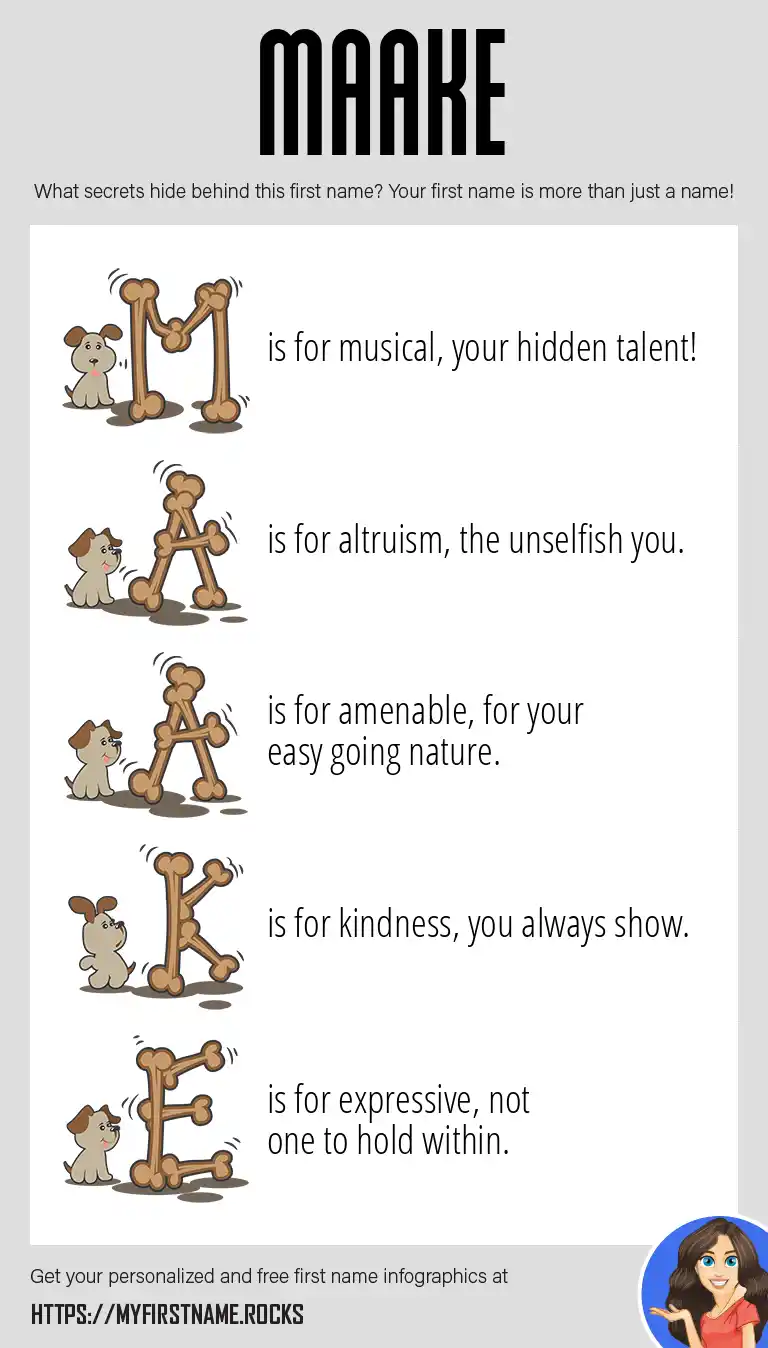 MAAKE

What secrets hide behind this first name? Your first name is more than just a name!

M is for musical, your hidden talent!

A is for altruism, the unselfish you.

A is for amenable, for your easy going nature.

K is for kindness, you always show.

E is for expressive, not one to hold within.

Get your personalized and free first name infographics at

HTTPS://MYFIRSTNAME.ROCKS