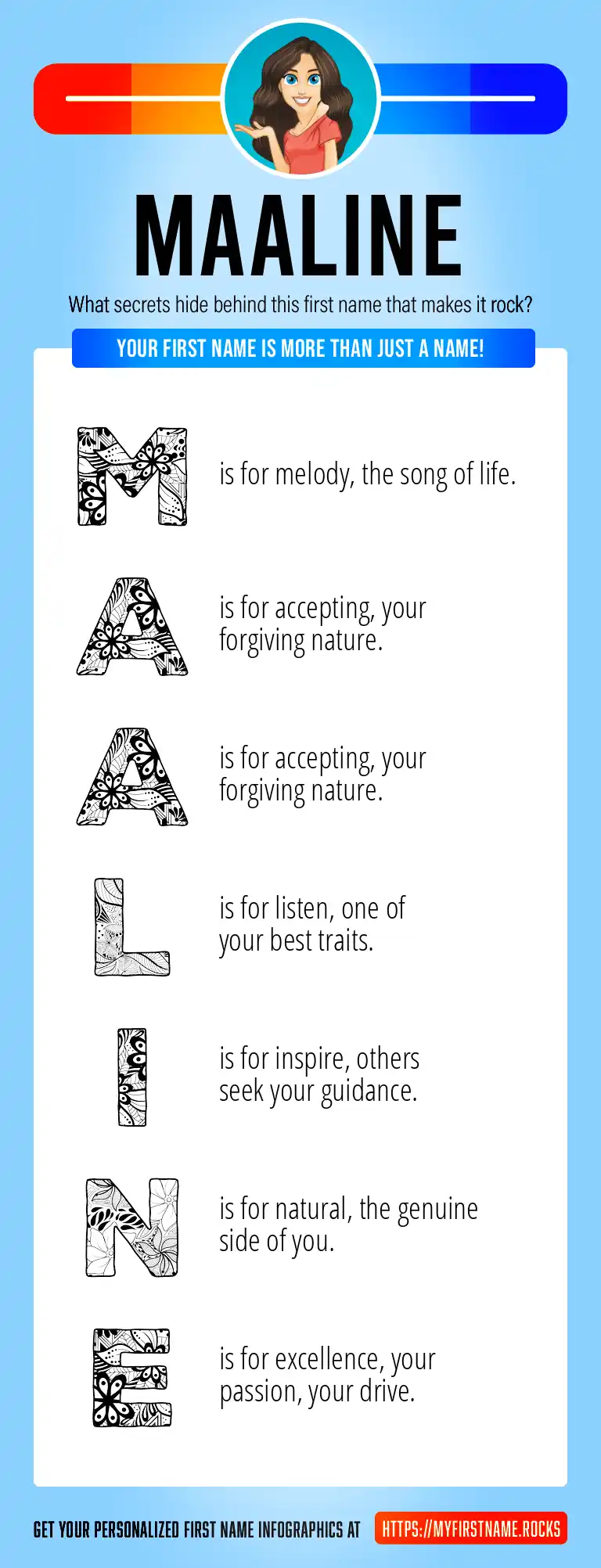 MAALINE

What secrets hide behind this first name that makes it rock?

YOUR FIRST NAME IS MORE THAN JUST A NAME!

M is for melody, the song of life.

A is for accepting, your forgiving nature.

A is for accepting, your forgiving nature.

L is for listen, one of your best traits.

I is for inspire, others seek your guidance.

N is for natural, the genuine side of you.

E is for excellence, your passion, your drive.

GET YOUR PERSONALIZED FIRST NAME INFOGRAPHICS AT HTTPS://MYFIRSTNAME.ROCKS