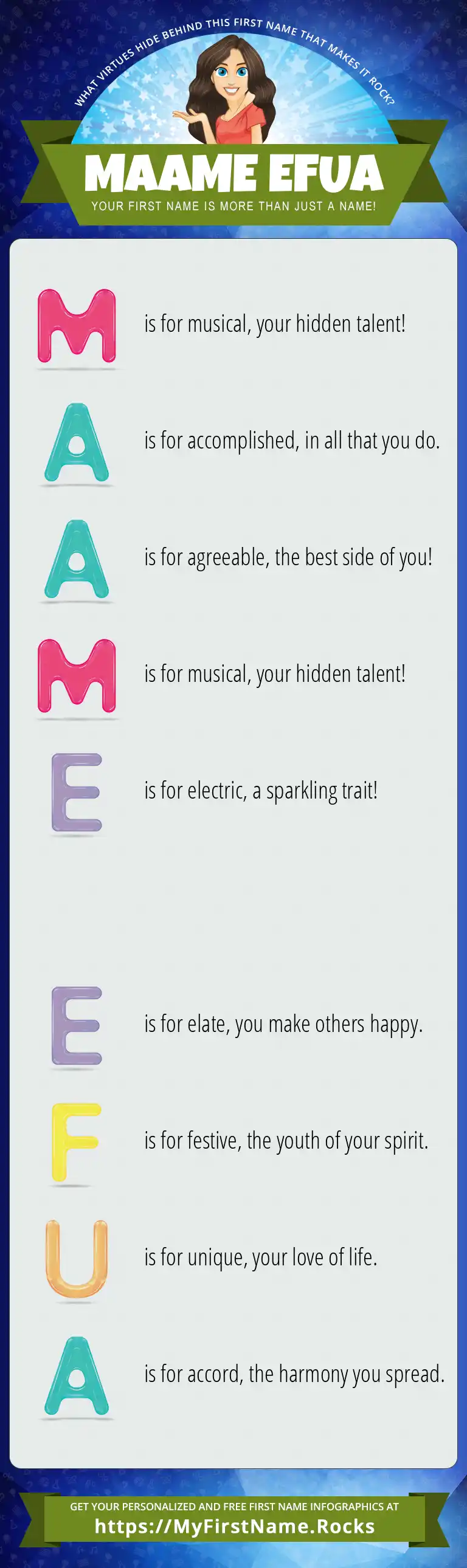 WHAT VIRTUES HIDE BEHIND THIS FIRST NAME THAT MAKES IT ROCK?

MAAME EFUA

YOUR FIRST NAME IS MORE THAN JUST A NAME!

M is for musical, your hidden talent!

A is for accomplished, in all that you do.

A is for agreeable, the best side of you!

M is for musical, your hidden talent!

E is for electric, a sparkling trait!

E is for elate, you make others happy.

F is for festive, the youth of your spirit.

U is for unique, your love of life.

A is for accord, the harmony you spread.

GET YOUR PERSONALIZED AND FREE FIRST NAME INFOGRAPHICS AT

https://MyFirstName.Rocks