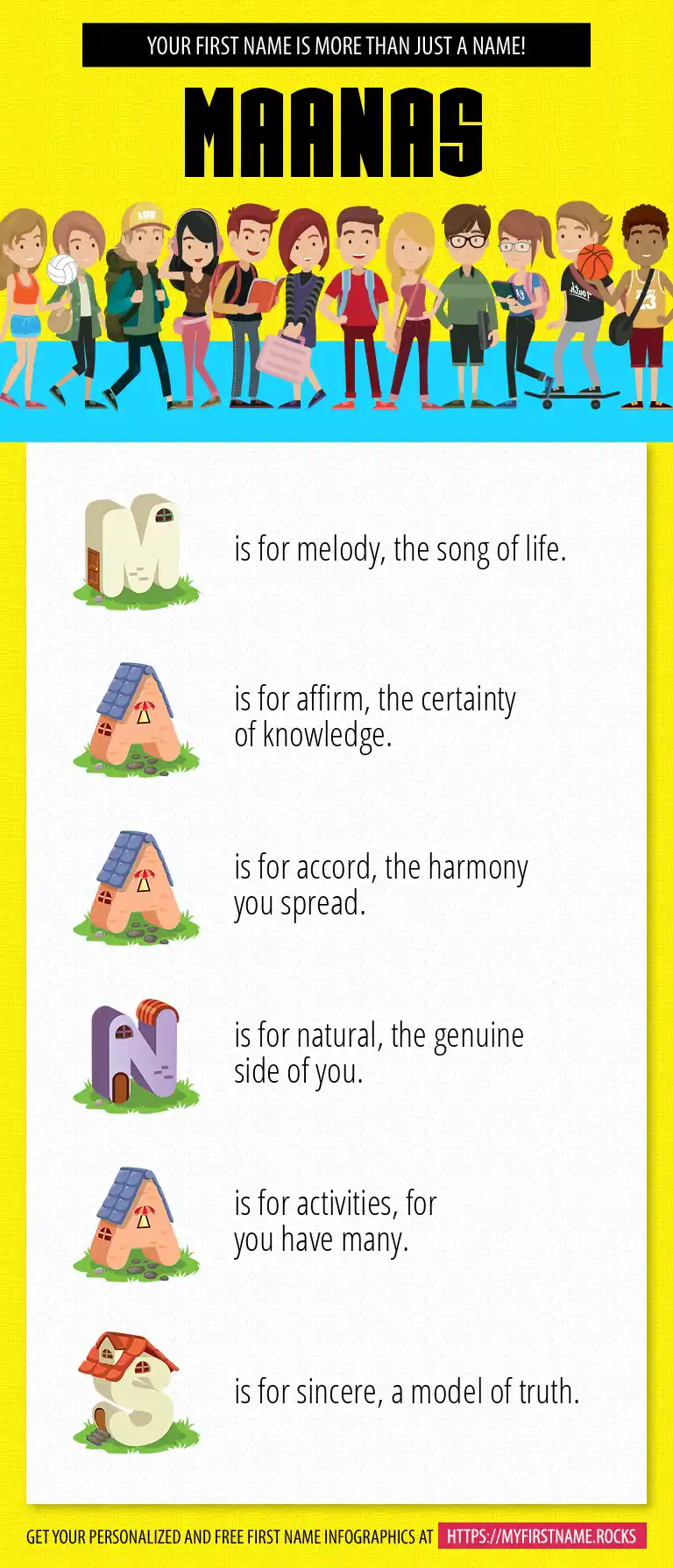 YOUR FIRST NAME IS MORE THAN JUST A NAME!

MAANAS

M is for melody, the song of life.

A is for affirm, the certainty of knowledge.

A is for accord, the harmony you spread.

N is for natural, the genuine side of you.

A is for activities, for you have many.

S is for sincere, a model of truth.

GET YOUR PERSONALIZED AND FREE FIRST NAME INFOGRAPHICS AT HTTPS://MYFIRSTNAME.ROCKS