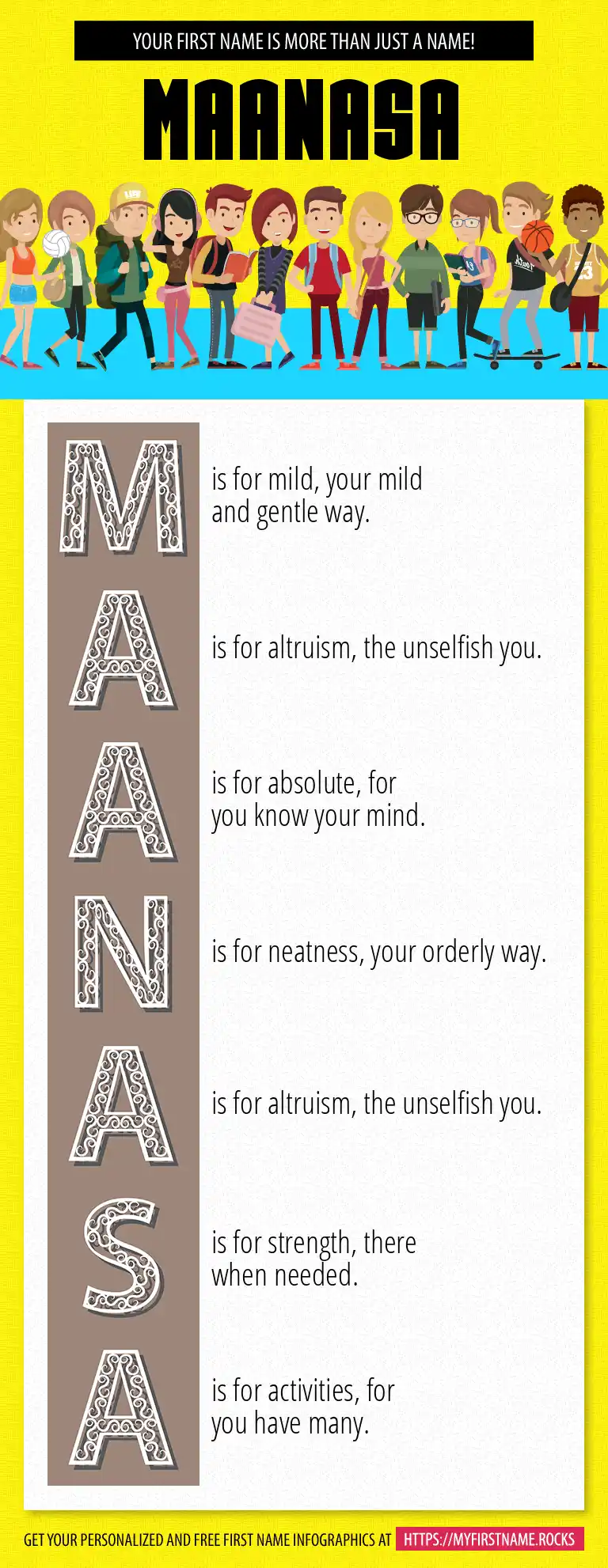 YOUR FIRST NAME IS MORE THAN JUST A NAME!

MAANASA

M is for mild, your mild and gentle way.

A is for altruism, the unselfish you.

A is for absolute, for you know your mind.

N is for neatness, your orderly way.

A is for altruism, the unselfish you.

S is for strength, there when needed.

A is for activities, for you have many.

GET YOUR PERSONALIZED AND FREE FIRST NAME INFOGRAPHICS AT HTTPS://MYFIRSTNAME.ROCKS