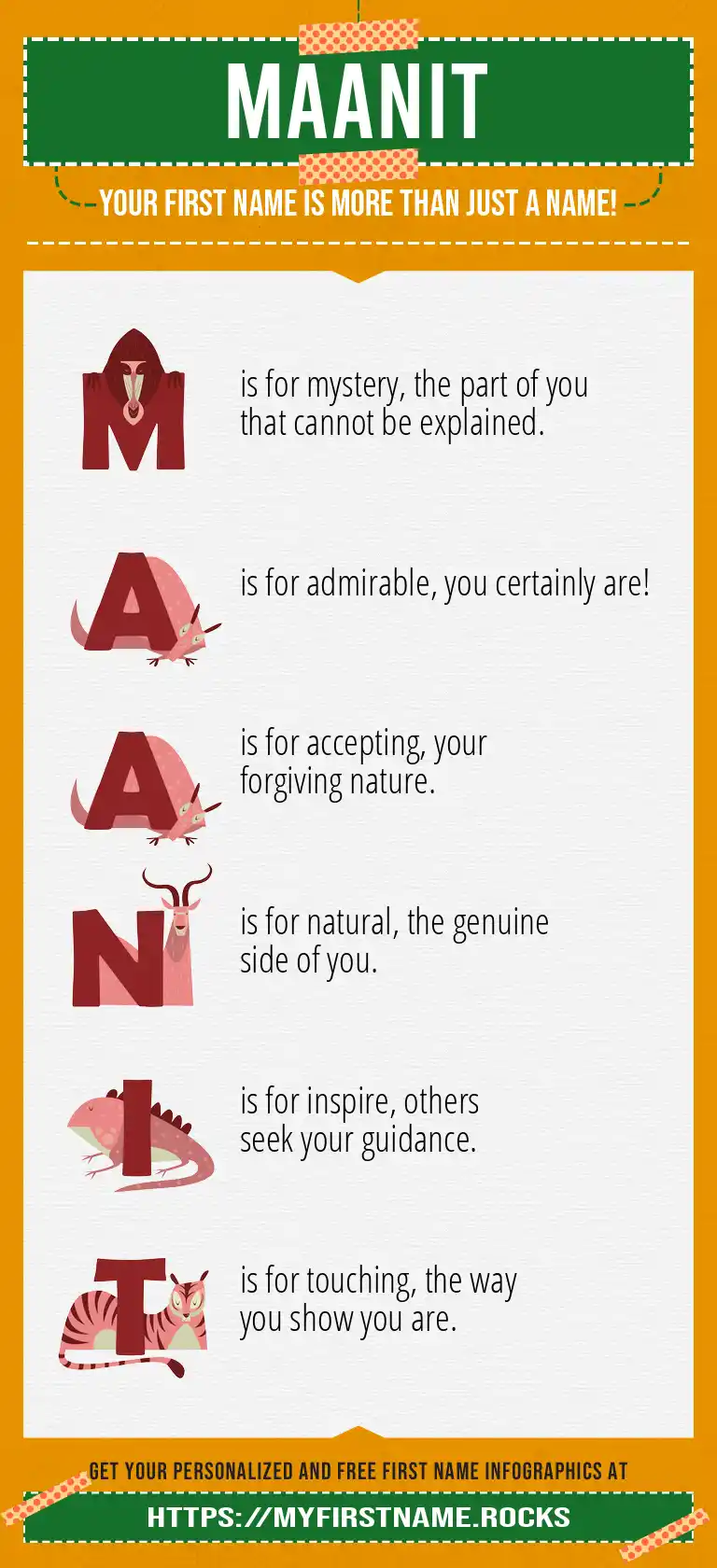 MAANIT

YOUR FIRST NAME IS MORE THAN JUST A NAME!

M is for mystery, the part of you that cannot be explained.

A is for admirable, you certainly are!

A is for accepting, your forgiving nature.

N is for natural, the genuine side of you.

I is for inspire, others seek your guidance.

T is for touching, the way you show you are.

GET YOUR PERSONALIZED AND FREE FIRST NAME INFOGRAPHICS AT

HTTPS://MYFIRSTNAME.ROCKS