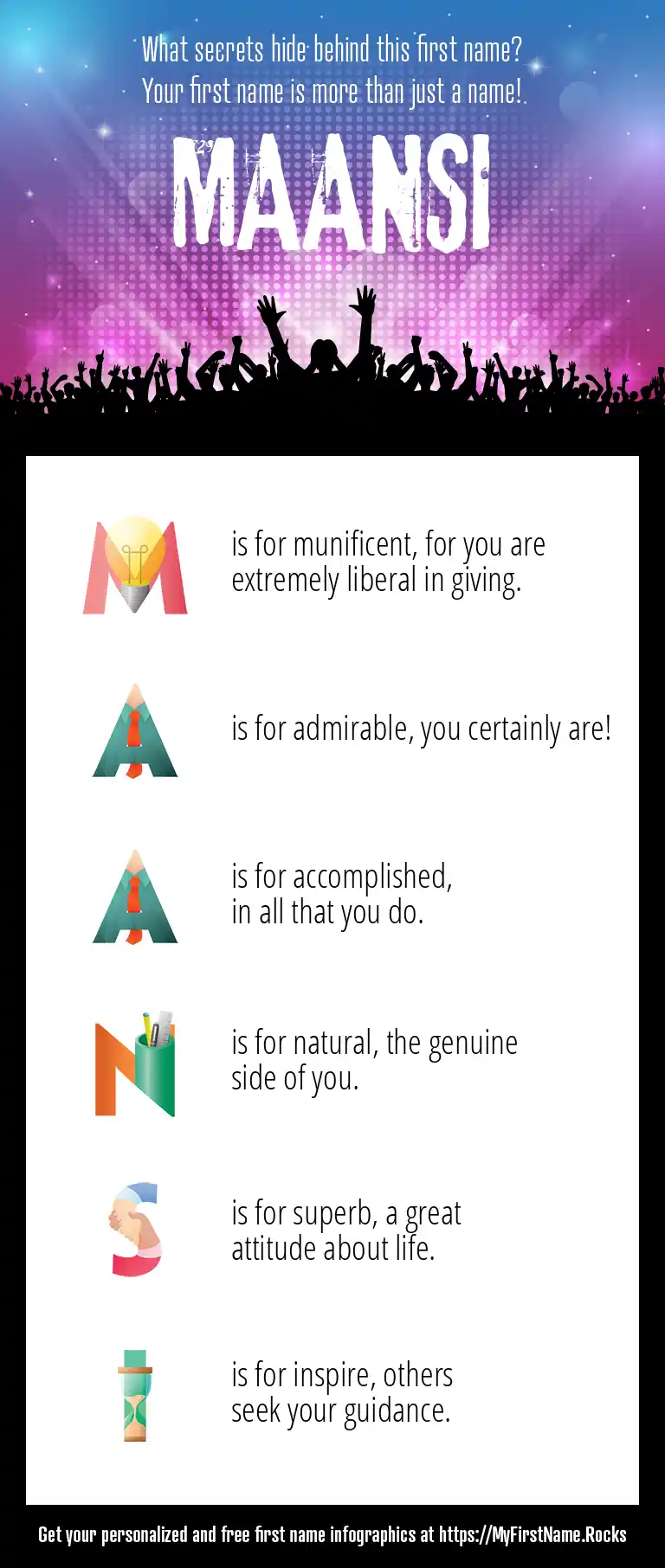 What secrets hide behind this first name?
Your first name is more than just a name!

MAANSI

M is for munificent, for you are extremely liberal in giving.

A is for admirable, you certainly are!

A is for accomplished, in all that you do.

N is for natural, the genuine side of you.

S is for superb, a great attitude about life.

I is for inspire, others seek your guidance.

Get your personalized and free first name infographics at https://MyFirstName.Rocks