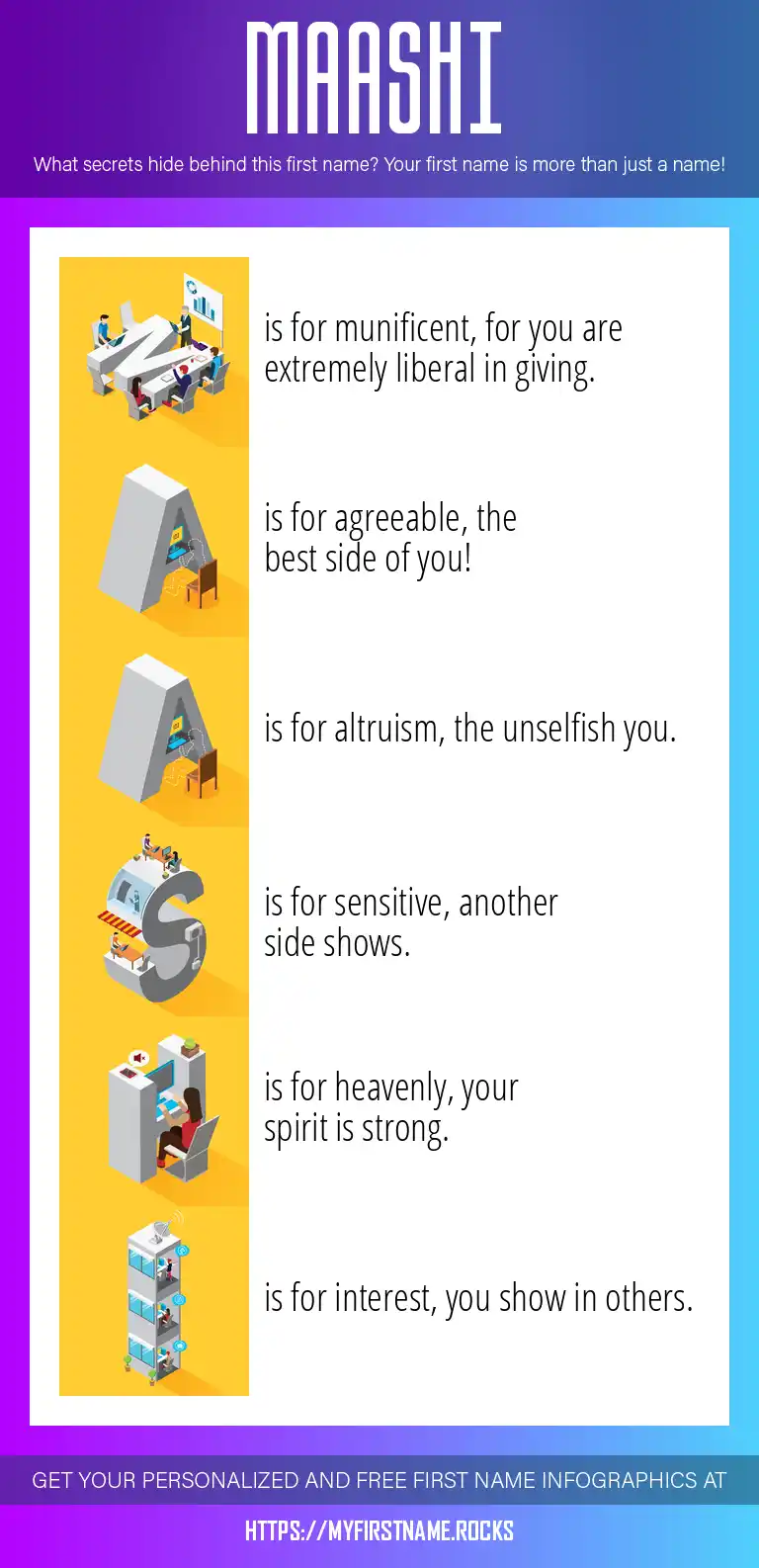 MAASHI

What secrets hide behind this first name? Your first name is more than just a name!

M is for munificent, for you are extremely liberal in giving.

A is for agreeable, the best side of you!

A is for altruism, the unselfish you.

S is for sensitive, another side shows.

H is for heavenly, your spirit is strong.

I is for interest, you show in others.

GET YOUR PERSONALIZED AND FREE FIRST NAME INFOGRAPHICS AT

HTTPS://MYFIRSTNAME.ROCKS