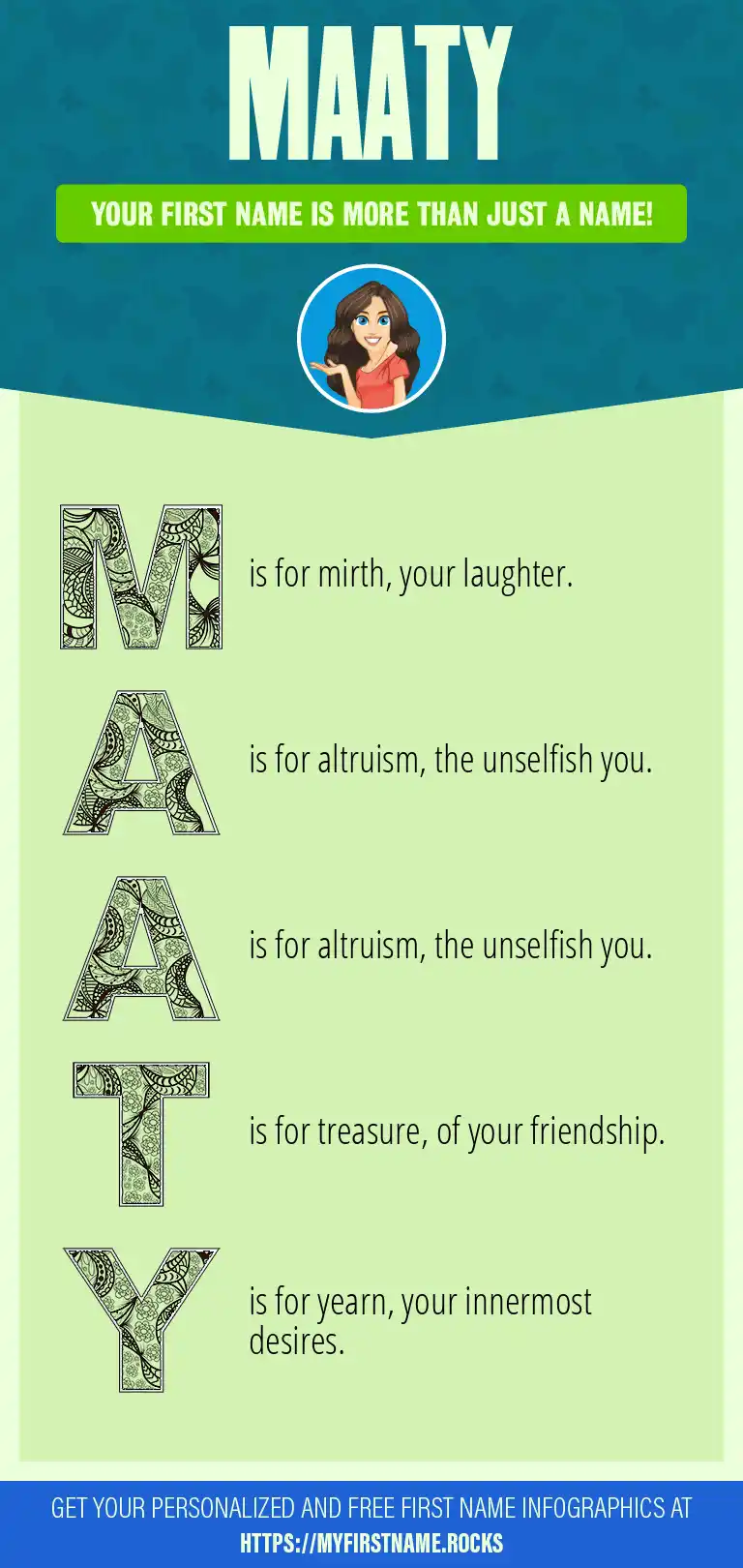 MAATY

YOUR FIRST NAME IS MORE THAN JUST A NAME!

M is for mirth, your laughter.

A is for altruism, the unselfish you.

A is for altruism, the unselfish you.

T is for treasure, of your friendship.

Y is for yearn, your innermost desires.

GET YOUR PERSONALIZED AND FREE FIRST NAME INFOGRAPHICS AT HTTPS://MYFIRSTNAME.ROCKS