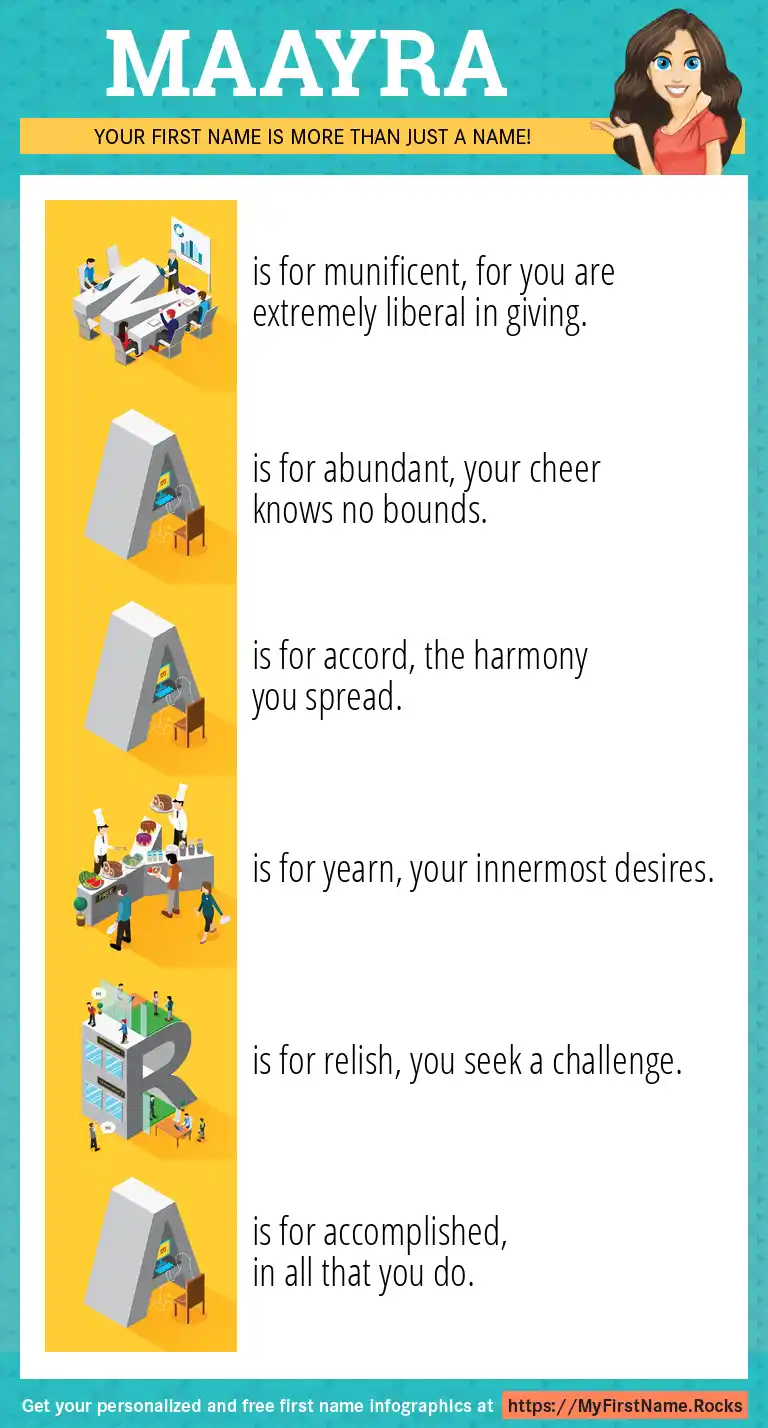 MAAYRA

YOUR FIRST NAME IS MORE THAN JUST A NAME!

M is for munificent, for you are extremely liberal in giving.

A is for abundant, your cheer knows no bounds.

A is for accord, the harmony you spread.

Y is for yearn, your innermost desires.

R is for relish, you seek a challenge.

A is for accomplished, in all that you do.

Get your personalized and free first name infographics at https://MyFirstName.Rocks