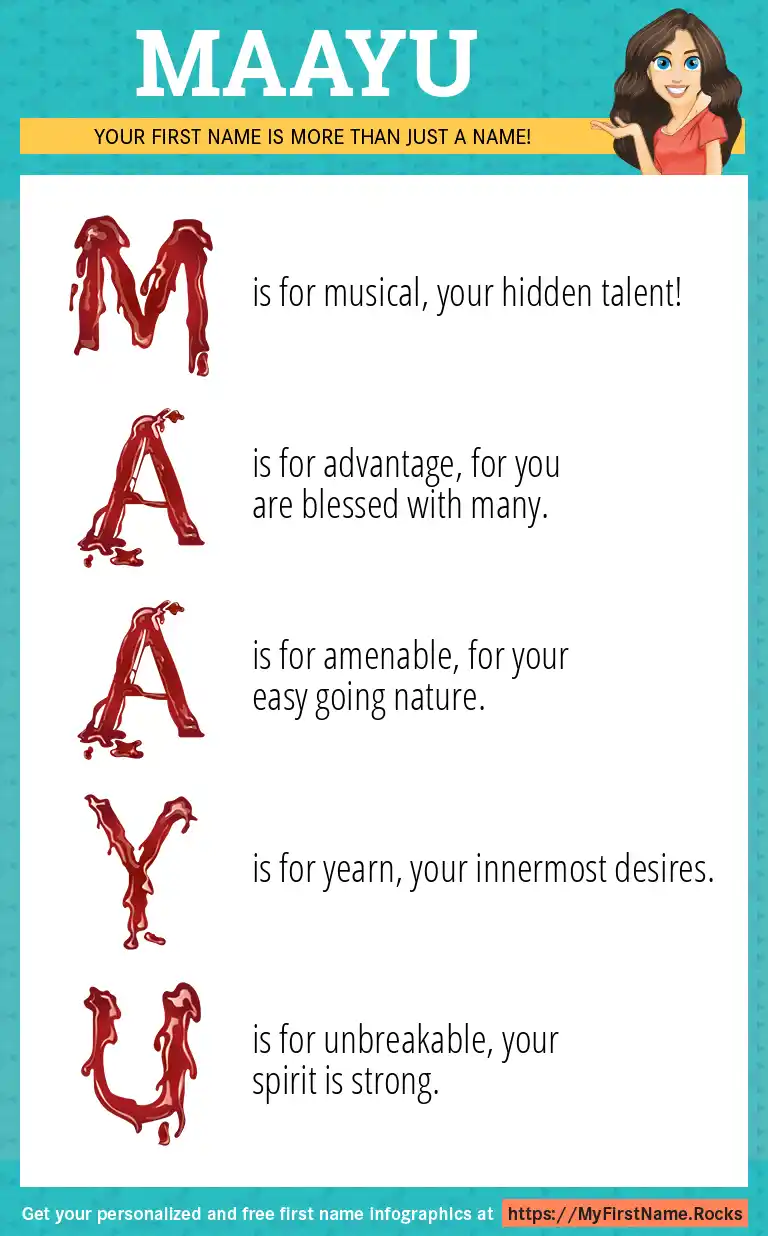 MAAYU

YOUR FIRST NAME IS MORE THAN JUST A NAME!

M is for musical, your hidden talent!

A is for advantage, for you are blessed with many.

A is for amenable, for your easy going nature.

Y is for yearn, your innermost desires.

U is for unbreakable, your spirit is strong.

Get your personalized and free first name infographics at https://MyFirstName.Rocks