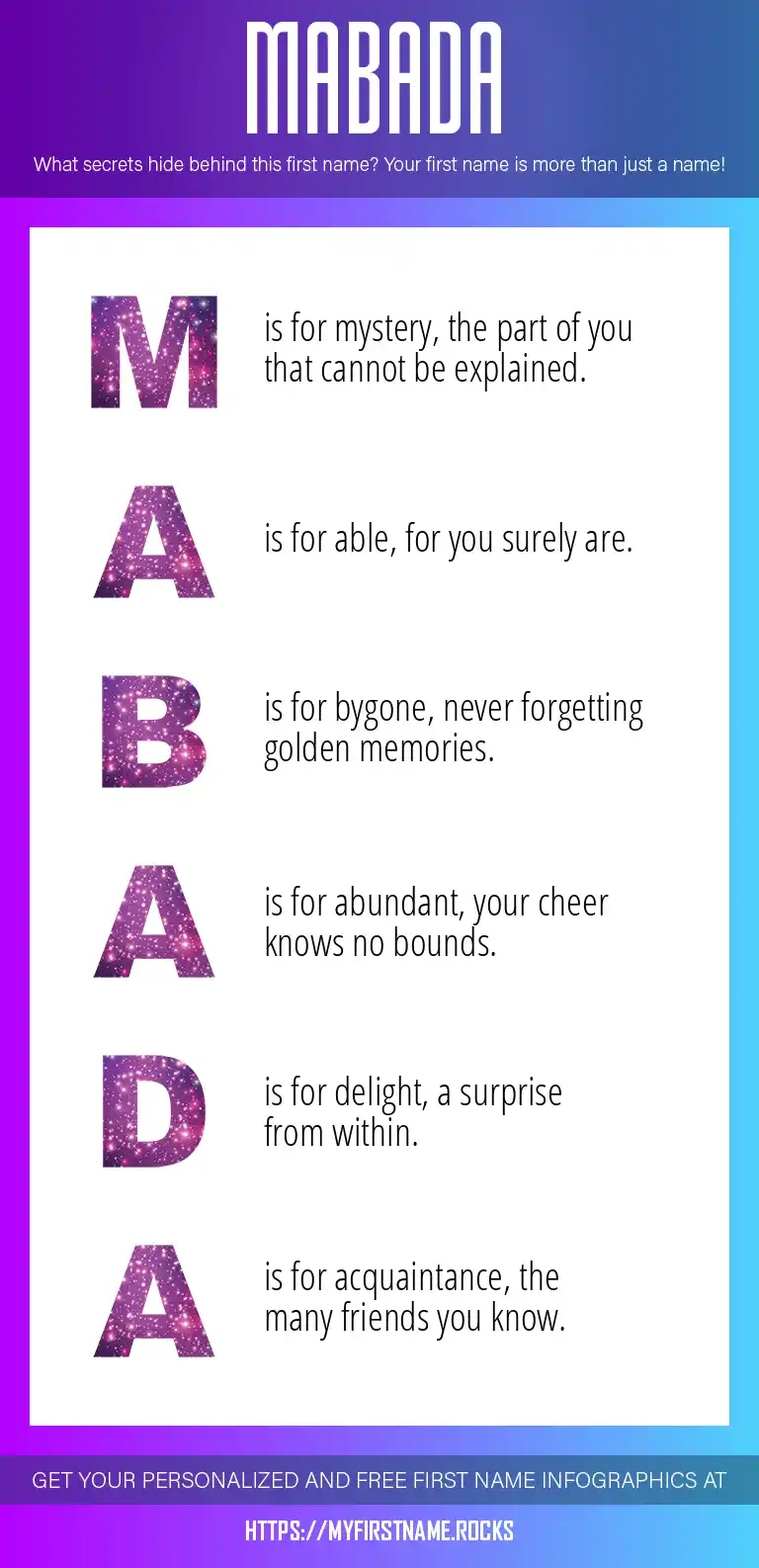 MABADA

What secrets hide behind this first name? Your first name is more than just a name!

M is for mystery, the part of you that cannot be explained.

A is for able, for you surely are.

B is for bygone, never forgetting golden memories.

A is for abundant, your cheer knows no bounds.

D is for delight, a surprise from within.

A is for acquaintance, the many friends you know.

GET YOUR PERSONALIZED AND FREE FIRST NAME INFOGRAPHICS AT

HTTPS://MYFIRSTNAME.ROCKS