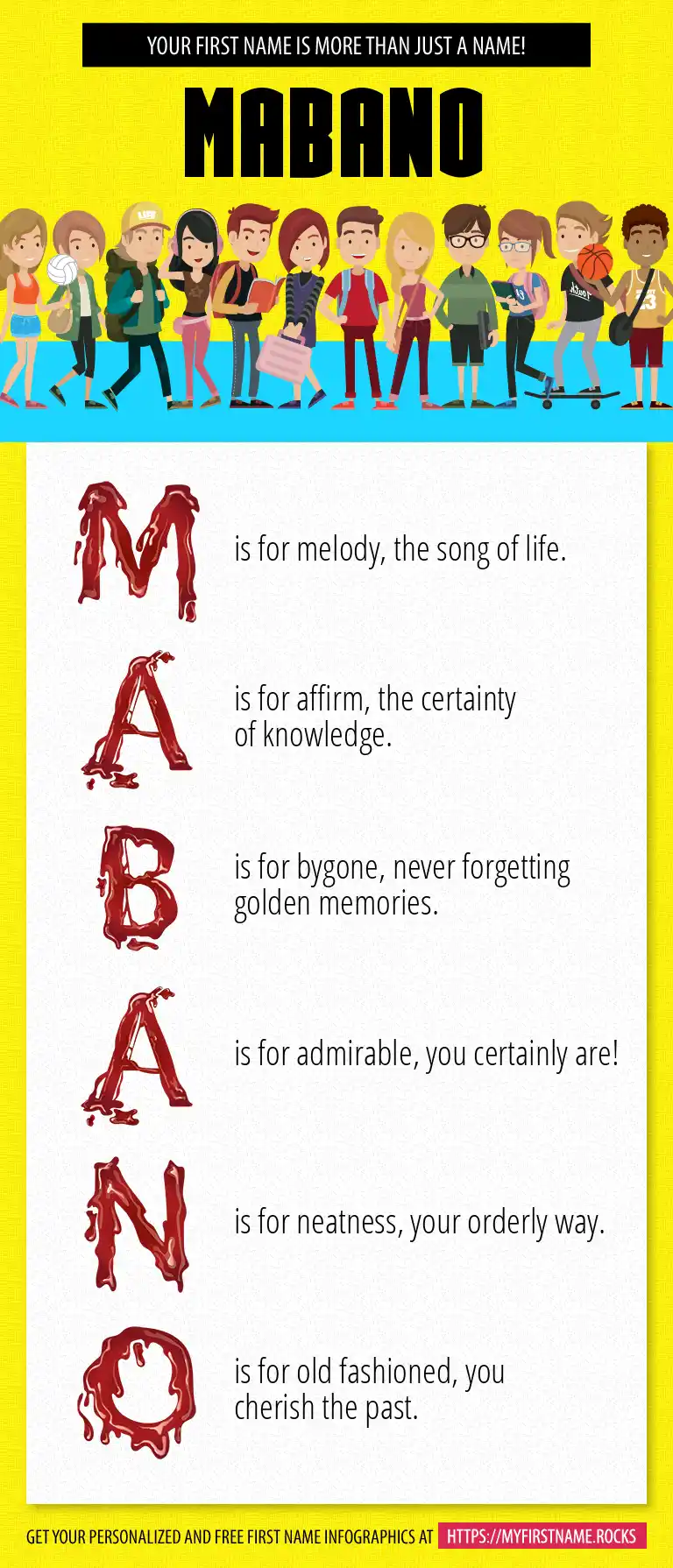 YOUR FIRST NAME IS MORE THAN JUST A NAME!

MABANO

M is for melody, the song of life.

A is for affirm, the certainty of knowledge.

B is for bygone, never forgetting golden memories.

A is for admirable, you certainly are!

N is for neatness, your orderly way.

O is for old fashioned, you cherish the past.

GET YOUR PERSONALIZED AND FREE FIRST NAME INFOGRAPHICS AT HTTPS://MYFIRSTNAME.ROCKS