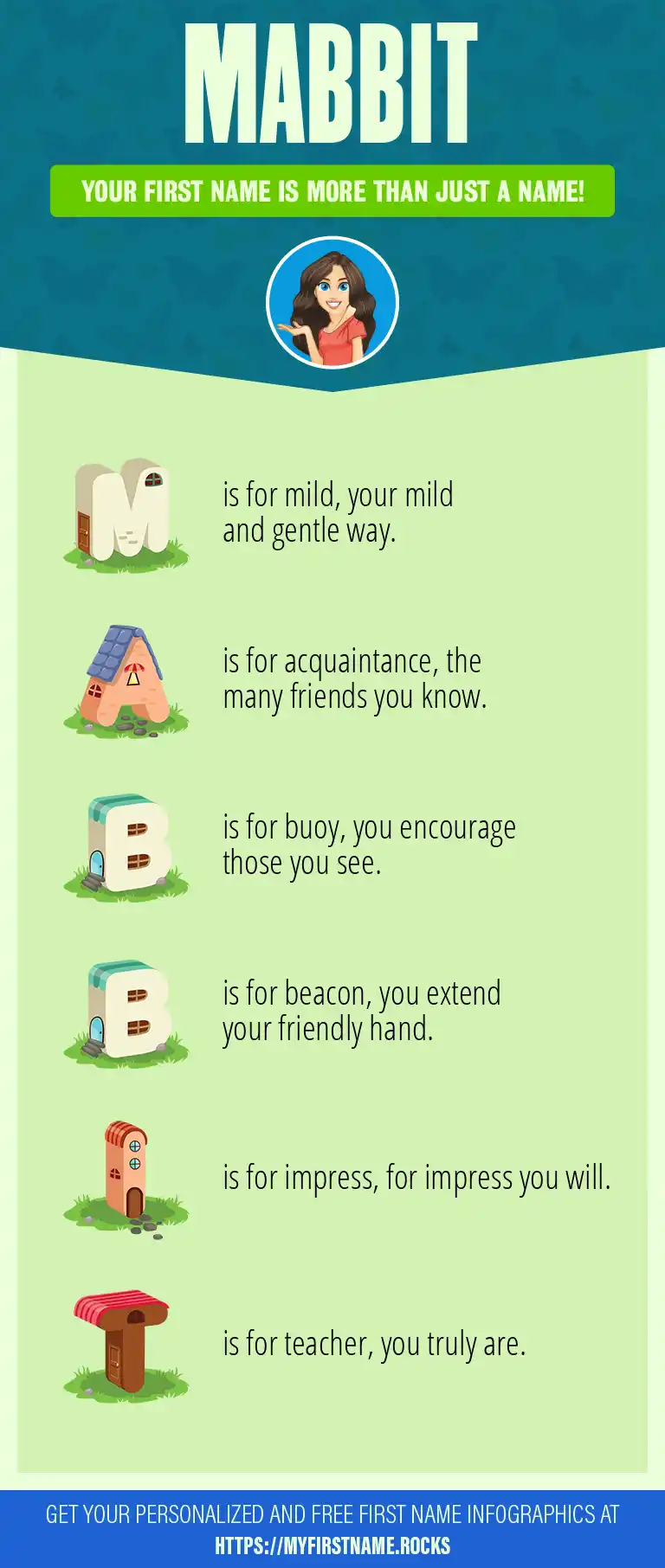 MABBIT

YOUR FIRST NAME IS MORE THAN JUST A NAME!

M is for mild, your mild and gentle way.

A is for acquaintance, the many friends you know.

B is for buoy, you encourage those you see.

B is for beacon, you extend your friendly hand.

I is for impress, for impress you will.

T is for teacher, you truly are.

GET YOUR PERSONALIZED AND FREE FIRST NAME INFOGRAPHICS AT HTTPS://MYFIRSTNAME.ROCKS