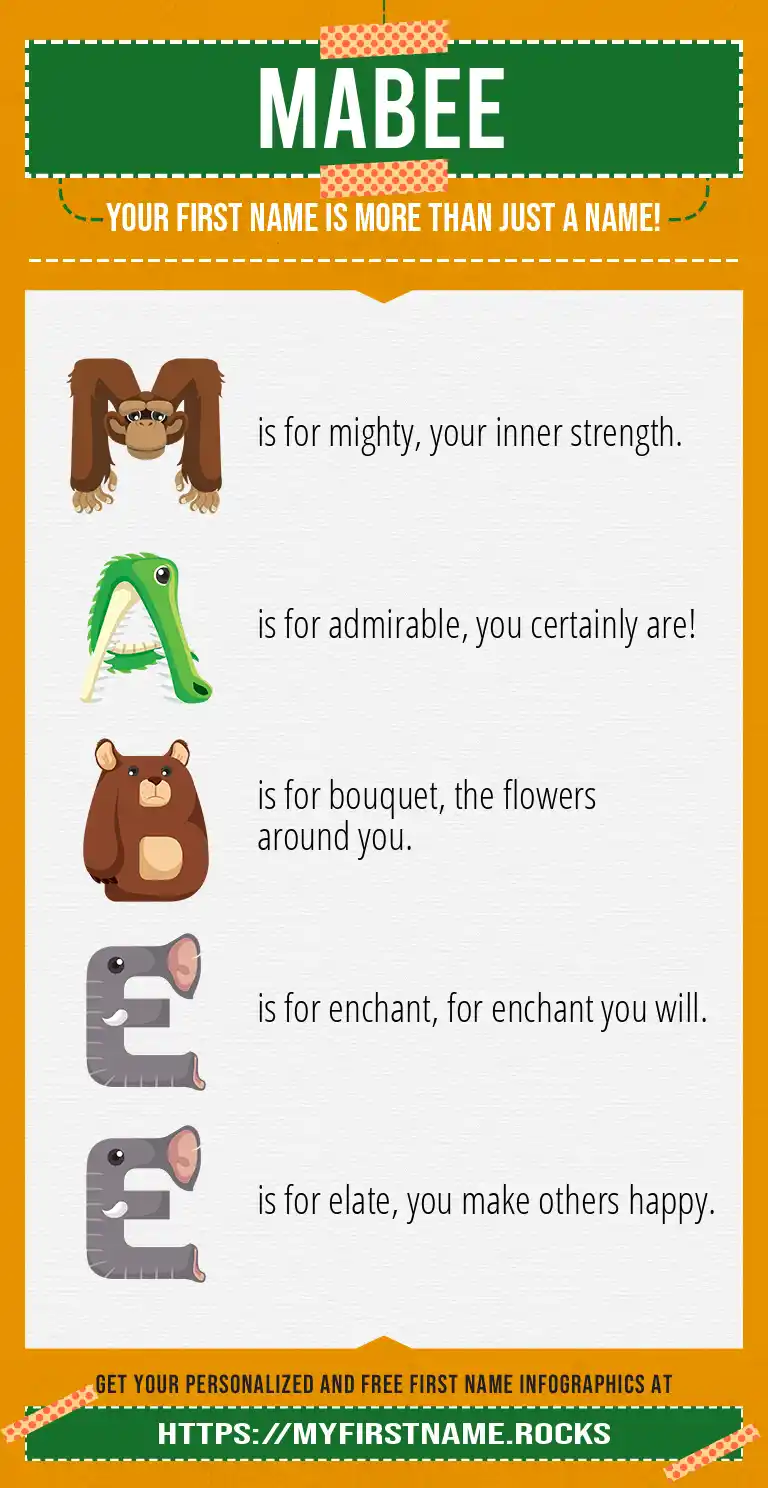 MABEE

YOUR FIRST NAME IS MORE THAN JUST A NAME!

M is for mighty, your inner strength.

A is for admirable, you certainly are!

B is for bouquet, the flowers around you.

E is for enchant, for enchant you will.

E is for elate, you make others happy.

GET YOUR PERSONALIZED AND FREE FIRST NAME INFOGRAPHICS AT

HTTPS://MYFIRSTNAME.ROCKS