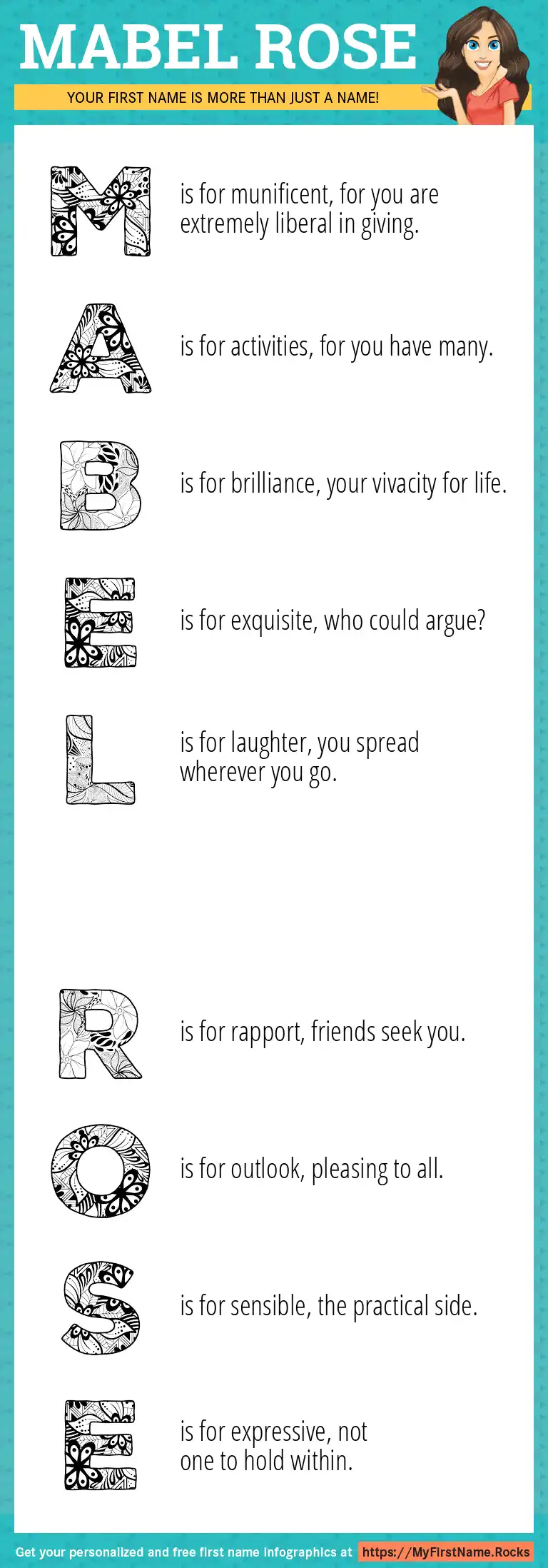 MABEL ROSE

YOUR FIRST NAME IS MORE THAN JUST A NAME!

M is for munificent, for you are extremely liberal in giving.

A is for activities, for you have many.

B is for brilliance, your vivacity for life.

E is for exquisite, who could argue?

L is for laughter, you spread wherever you go.

R is for rapport, friends seek you.

O is for outlook, pleasing to all.

S is for sensible, the practical side.

E is for expressive, not one to hold within.

Get your personalized and free first name infographics at https://MyFirstName.Rocks