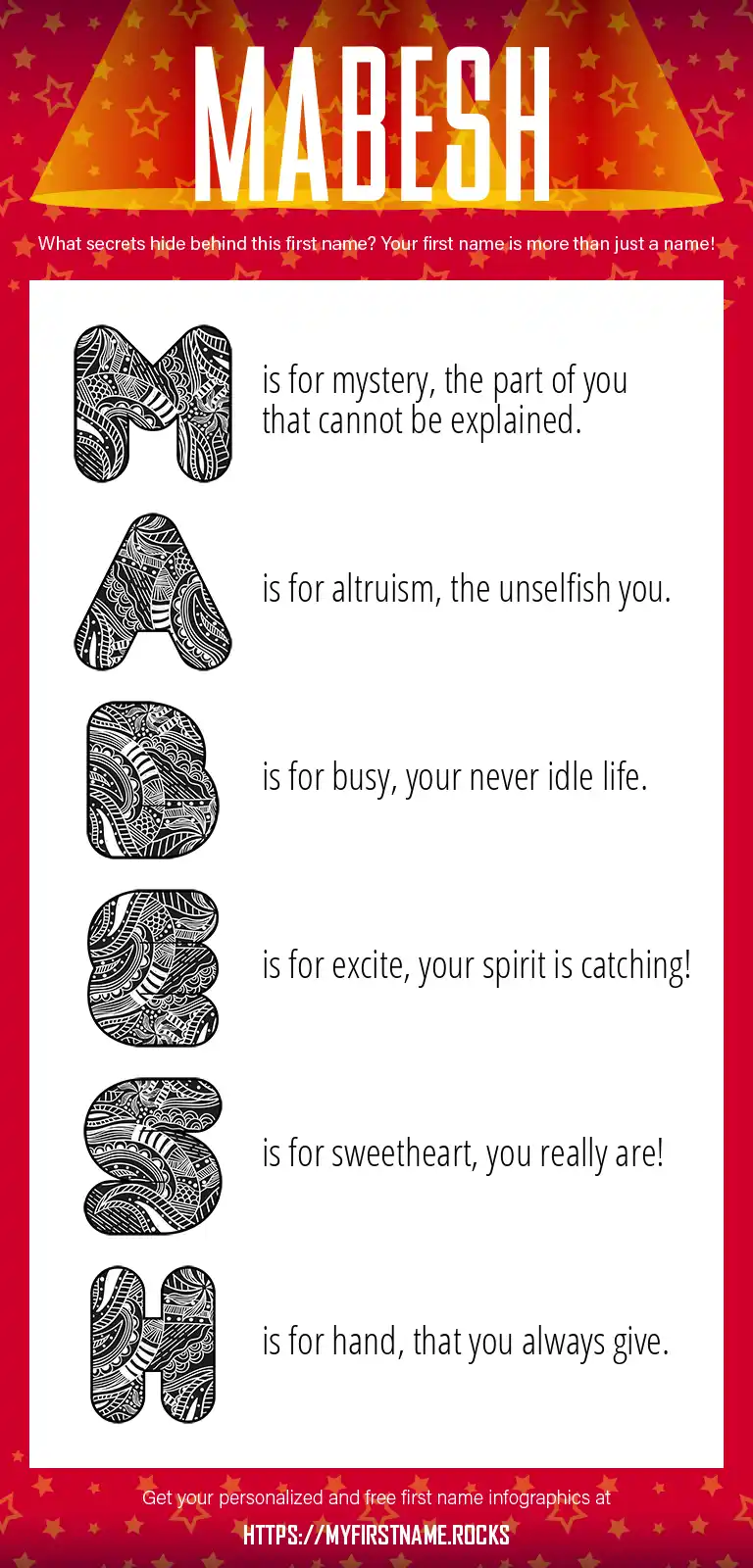 MABESH

What secrets hide behind this first name? Your first name is more than just a name!

M is for mystery, the part of you that cannot be explained.

A is for altruism, the unselfish you.

B is for busy, your never idle life.

E is for excite, your spirit is catching!

S is for sweetheart, you really are!

H is for hand, that you always give.

Get your personalized and free first name infographics at

HTTPS://MYFIRSTNAME.ROCKS