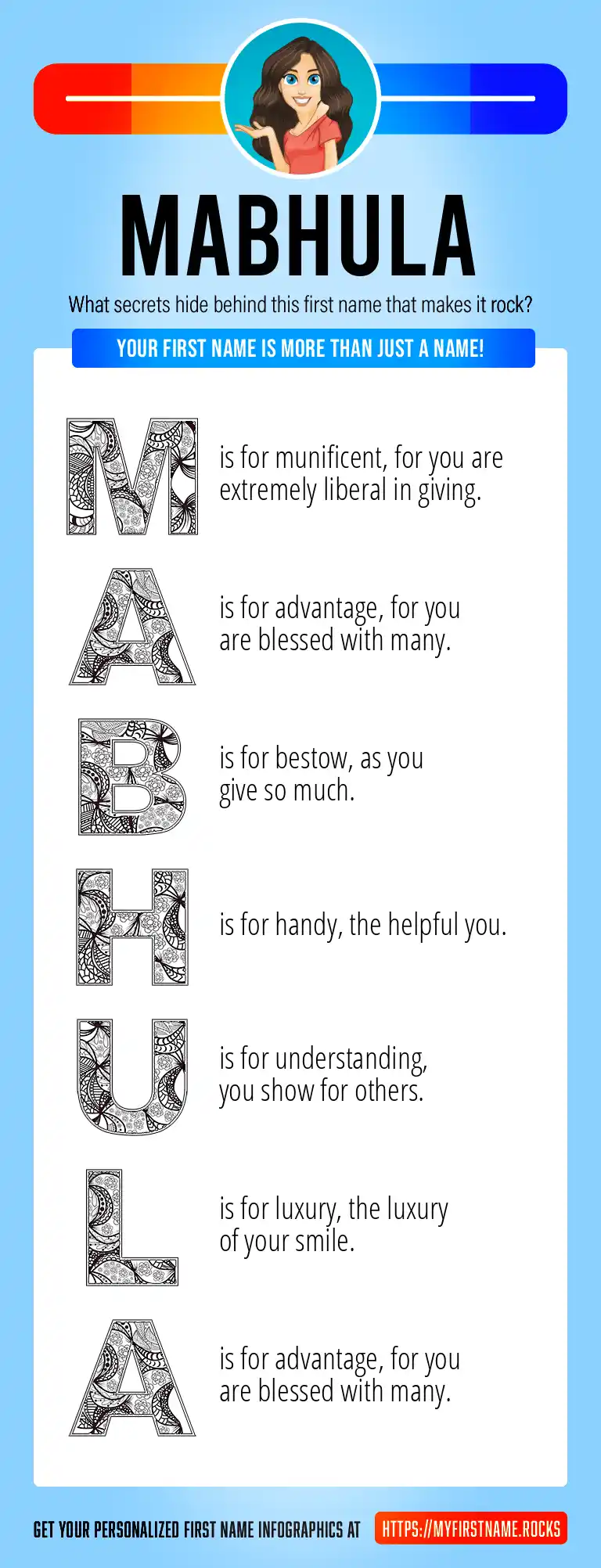 MABHULA

What secrets hide behind this first name that makes it rock?

YOUR FIRST NAME IS MORE THAN JUST A NAME!

M is for munificent, for you are extremely liberal in giving.

A is for advantage, for you are blessed with many.

B is for bestow, as you give so much.

H is for handy, the helpful you.

U is for understanding, you show for others.

L is for luxury, the luxury of your smile.

A is for advantage, for you are blessed with many.

GET YOUR PERSONALIZED FIRST NAME INFOGRAPHICS AT HTTPS://MYFIRSTNAME.ROCKS