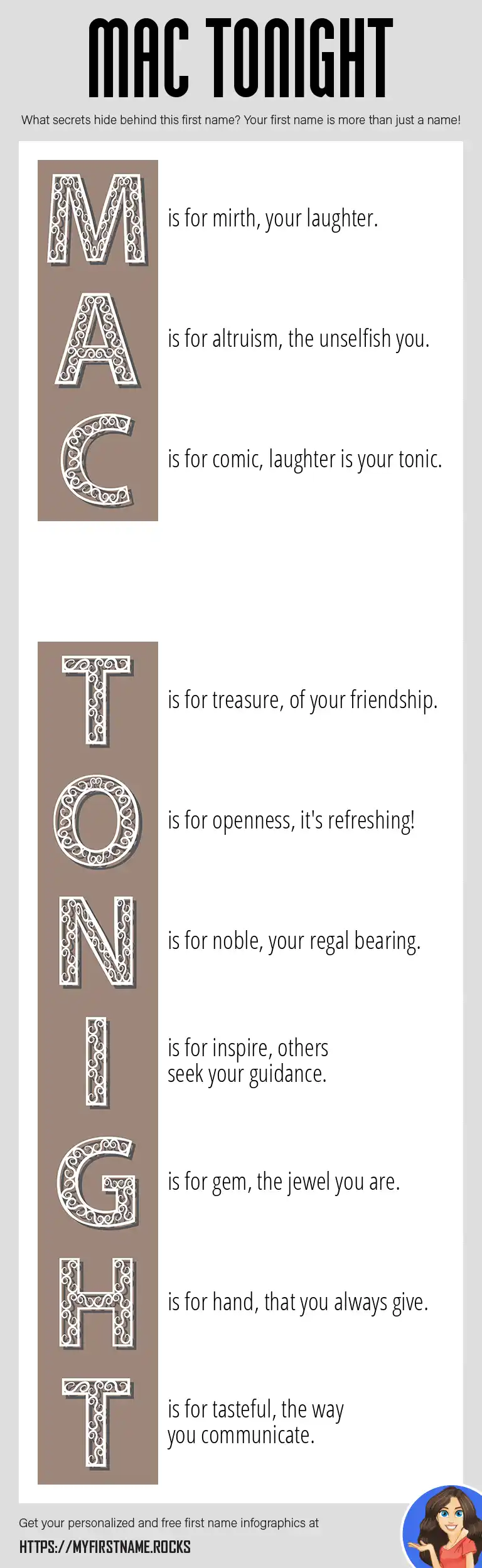 MAC TONIGHT

What secrets hide behind this first name? Your first name is more than just a name!

M is for mirth, your laughter.

A is for altruism, the unselfish you.

C is for comic, laughter is your tonic.

T is for treasure, of your friendship.

O is for openness, it's refreshing!

N is for noble, your regal bearing.

I is for inspire, others seek your guidance.

G is for gem, the jewel you are.

H is for hand, that you always give.

T is for tasteful, the way you communicate.

Get your personalized and free first name infographics at

HTTPS://MYFIRSTNAME.ROCKS