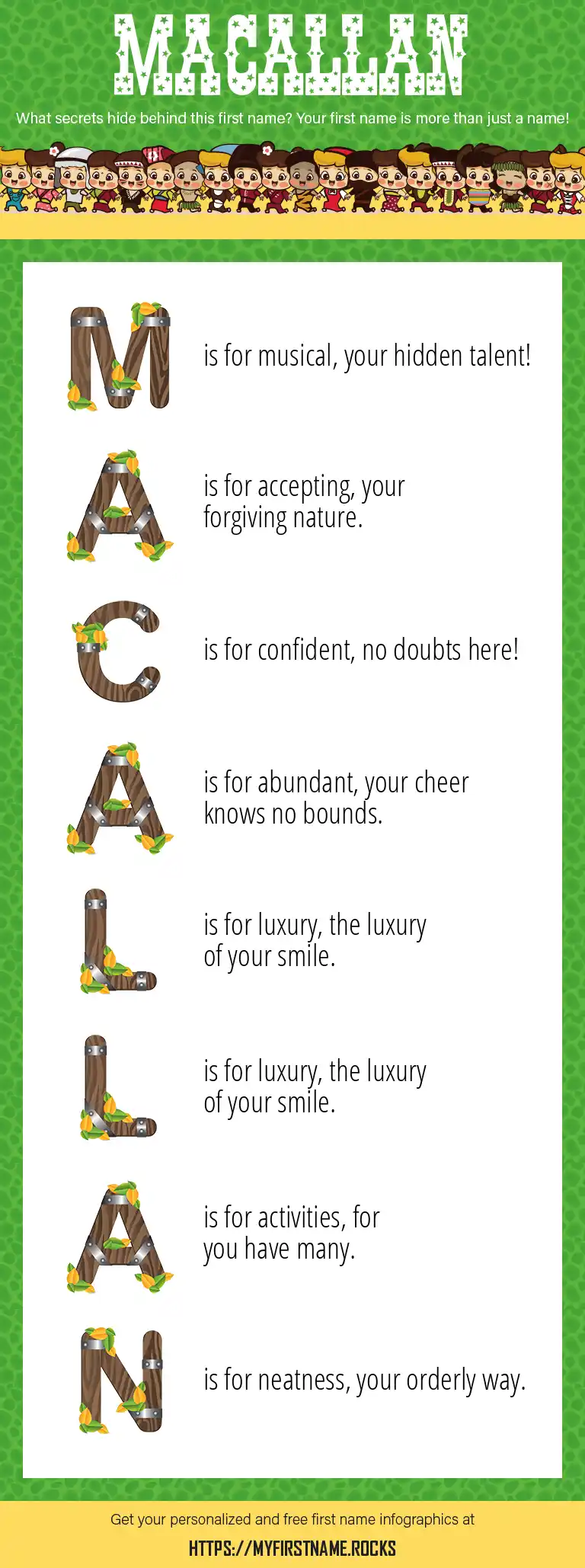 MACALLAN

What secrets hide behind this first name? Your first name is more than just a name!

M is for musical, your hidden talent!

A is for accepting, your forgiving nature.

C is for confident, no doubts here!

A is for abundant, your cheer knows no bounds.

L is for luxury, the luxury of your smile.

L is for luxury, the luxury of your smile.

A is for activities, for you have many.

N is for neatness, your orderly way.

Get your personalized and free first name infographics at

HTTPS://MYFIRSTNAME.ROCKS