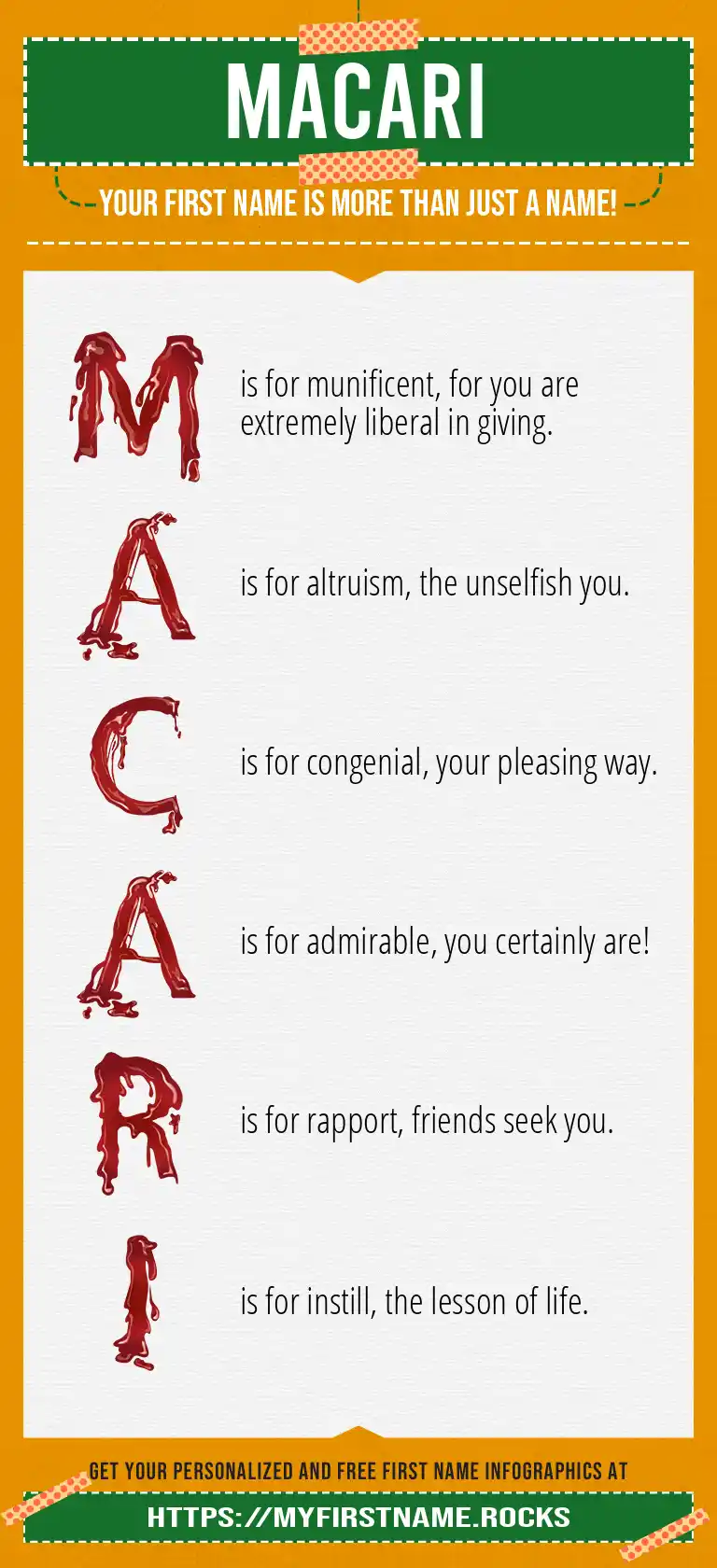 MACARI

YOUR FIRST NAME IS MORE THAN JUST A NAME!

M is for munificent, for you are extremely liberal in giving.

A is for altruism, the unselfish you.

C is for congenial, your pleasing way.

A is for admirable, you certainly are!

R is for rapport, friends seek you.

I is for instill, the lesson of life.

GET YOUR PERSONALIZED AND FREE FIRST NAME INFOGRAPHICS AT

HTTPS://MYFIRSTNAME.ROCKS