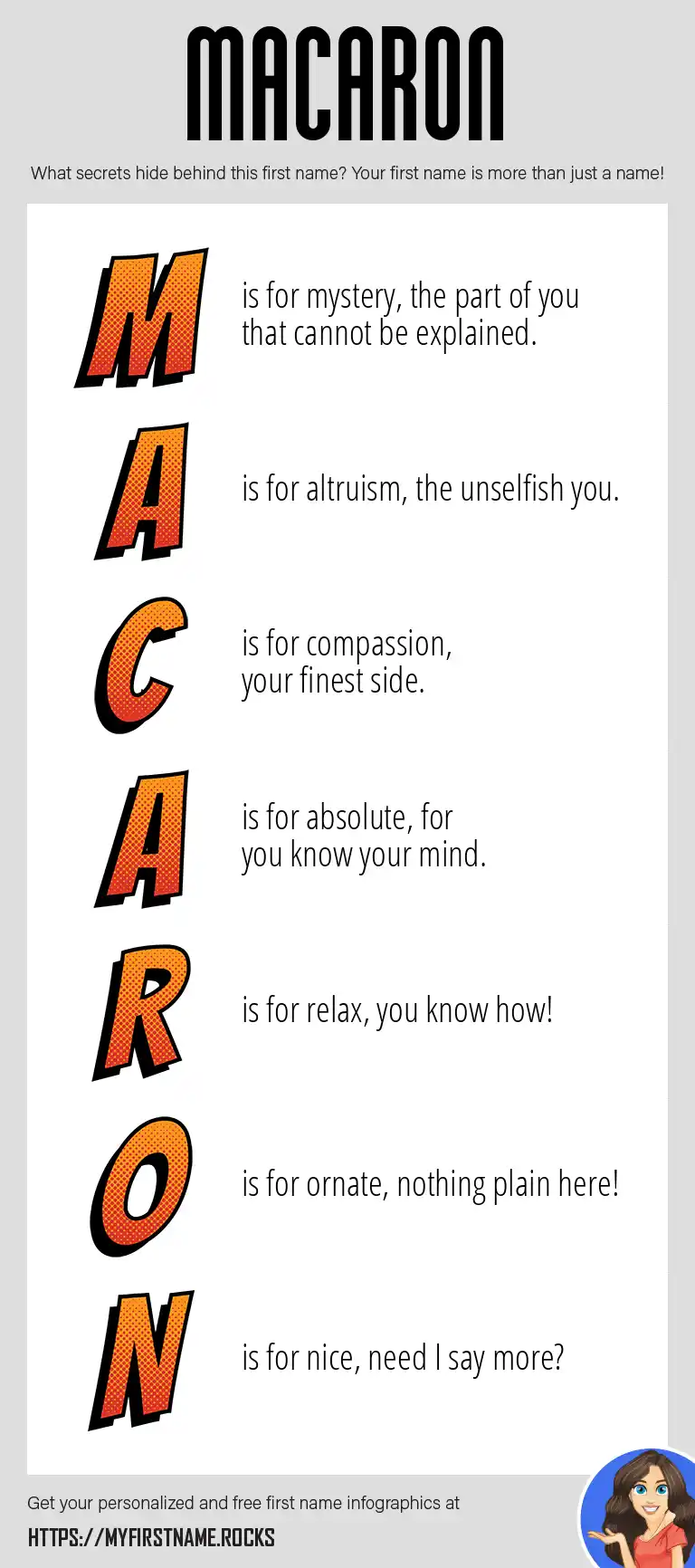 MACARON

What secrets hide behind this first name? Your first name is more than just a name!

M is for mystery, the part of you that cannot be explained.

A is for altruism, the unselfish you.

C is for compassion, your finest side.

A is for absolute, for you know your mind.

R is for relax, you know how!

O is for ornate, nothing plain here!

N is for nice, need I say more?

Get your personalized and free first name infographics at
HTTPS://MYFIRSTNAME.ROCKS