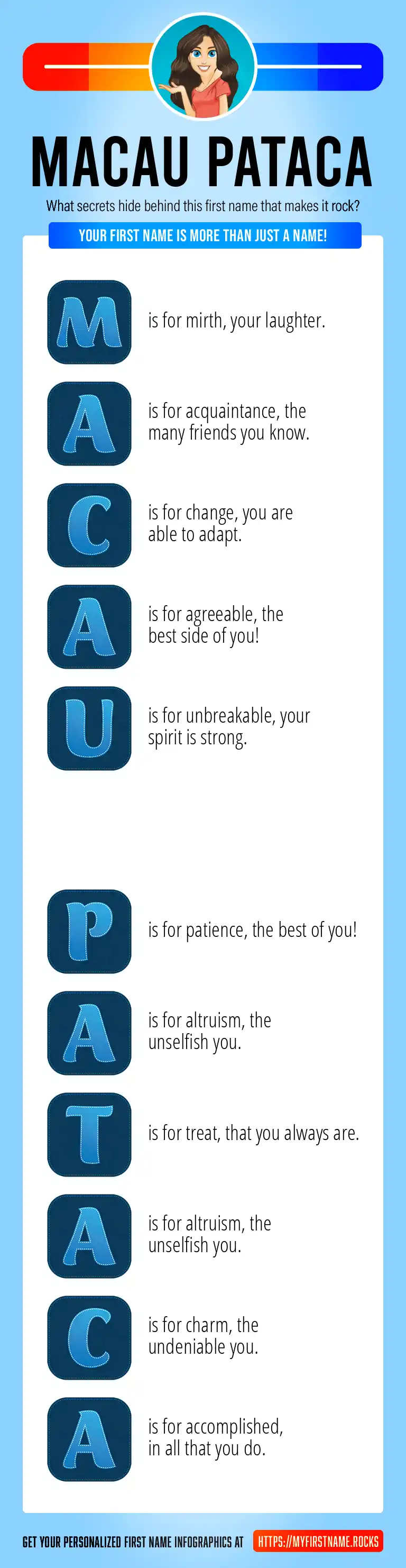 MACAU PATACA

What secrets hide behind this first name that makes it rock?

YOUR FIRST NAME IS MORE THAN JUST A NAME!

M is for mirth, your laughter.

A is for acquaintance, the many friends you know.

C is for change, you are able to adapt.

A is for agreeable, the best side of you!

U is for unbreakable, your spirit is strong.

P is for patience, the best of you!

A is for altruism, the unselfish you.

T is for treat, that you always are.

A is for altruism, the unselfish you.

C is for charm, the undeniable you.

A is for accomplished, in all that you do.

GET YOUR PERSONALIZED FIRST NAME INFOGRAPHICS AT HTTPS://MYFIRSTNAME.ROCKS