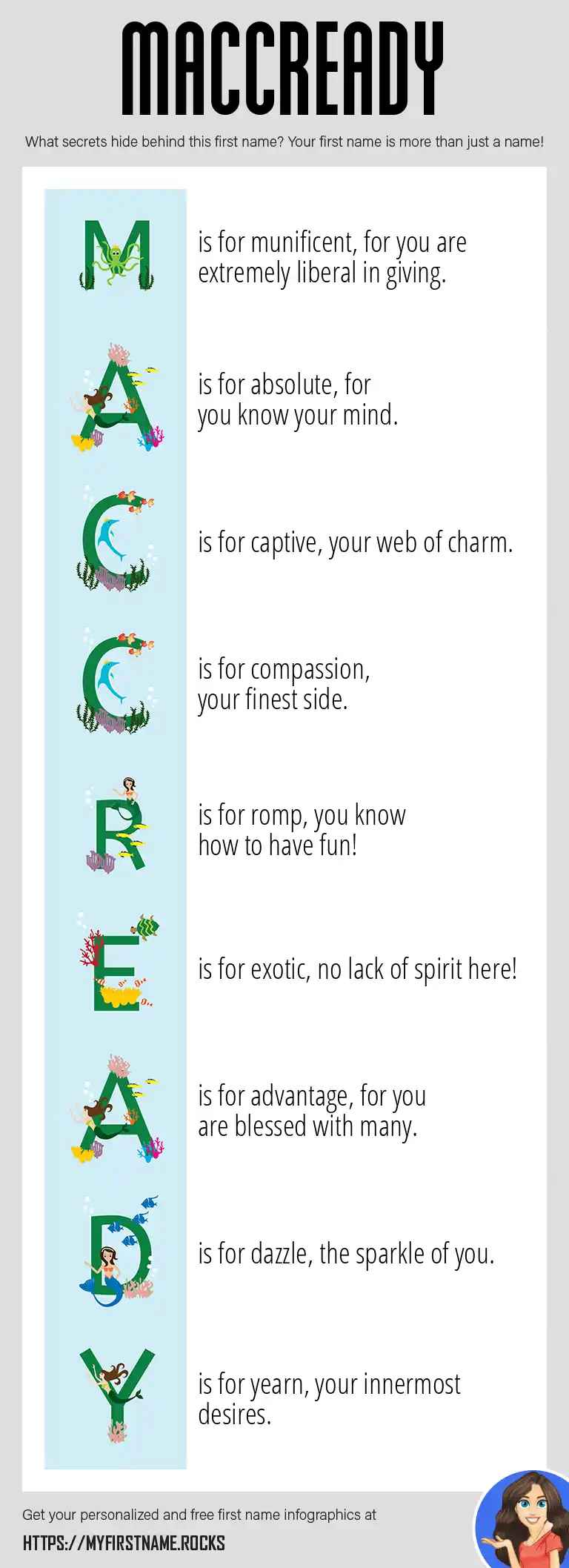 MACCREADY

What secrets hide behind this first name? Your first name is more than just a name!

M is for munificent, for you are extremely liberal in giving.

A is for absolute, for you know your mind.

C is for captive, your web of charm.

C is for compassion, your finest side.

R is for romp, you know how to have fun!

E is for exotic, no lack of spirit here!

A is for advantage, for you are blessed with many.

D is for dazzle, the sparkle of you.

Y is for yearn, your innermost desires.

Get your personalized and free first name infographics at

HTTPS://MYFIRSTNAME.ROCKS