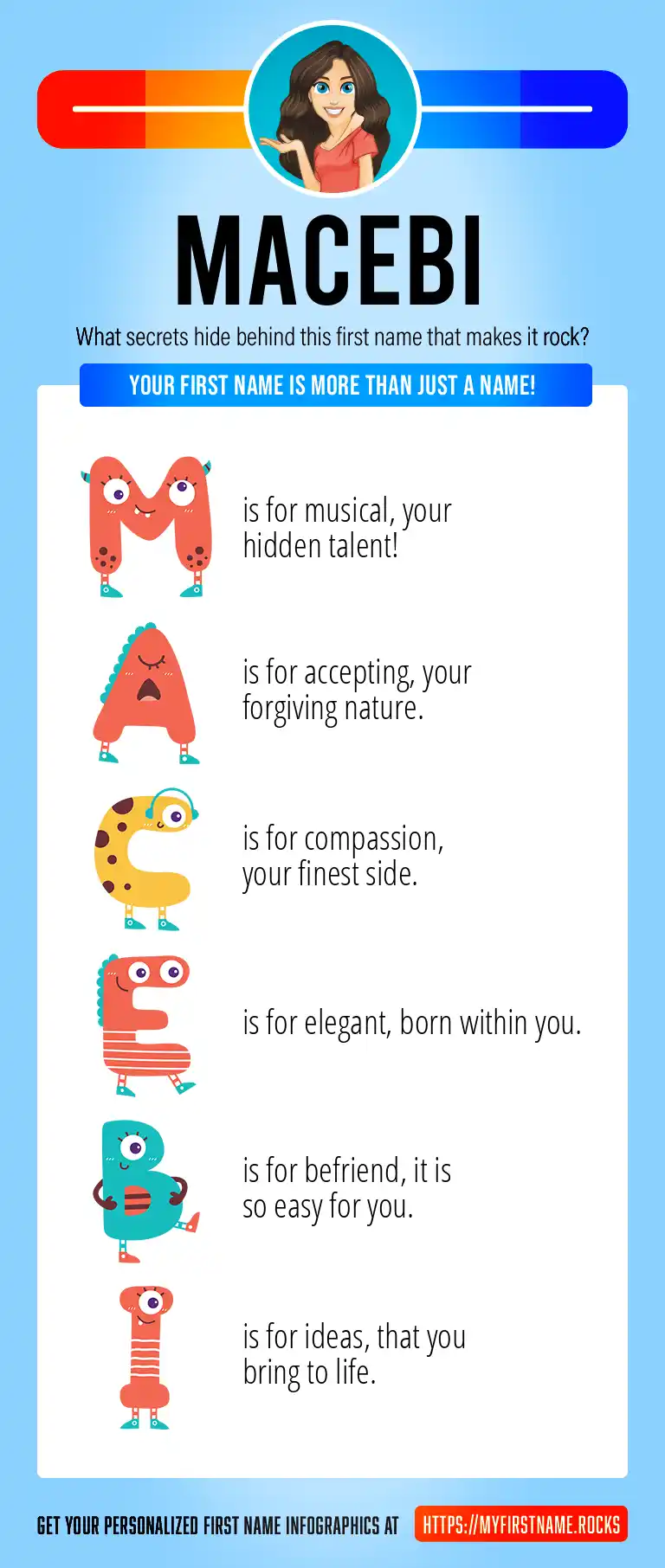 MACEBI

What secrets hide behind this first name that makes it rock?

YOUR FIRST NAME IS MORE THAN JUST A NAME!

M is for musical, your hidden talent!

A is for accepting, your forgiving nature.

C is for compassion, your finest side.

E is for elegant, born within you.

B is for befriend, it is so easy for you.

I is for ideas, that you bring to life.

GET YOUR PERSONALIZED FIRST NAME INFOGRAPHICS AT HTTPS://MYFIRSTNAME.ROCKS