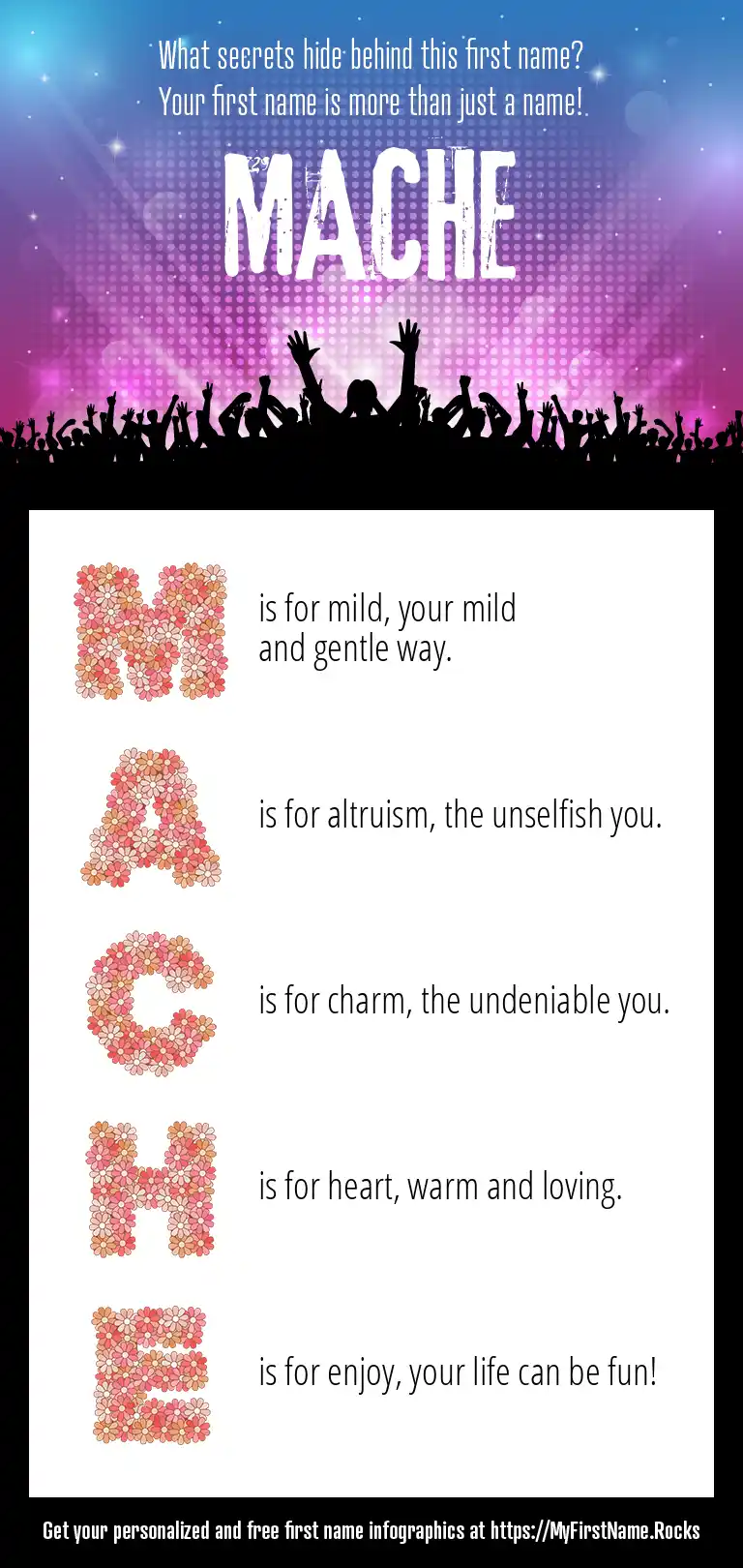 What secrets hide behind this first name?
Your first name is more than just a name!

MACHE

M is for mild, your mild and gentle way.

A is for altruism, the unselfish you.

C is for charm, the undeniable you.

H is for heart, warm and loving.

E is for enjoy, your life can be fun!

Get your personalized and free first name infographics at https://MyFirstName.Rocks