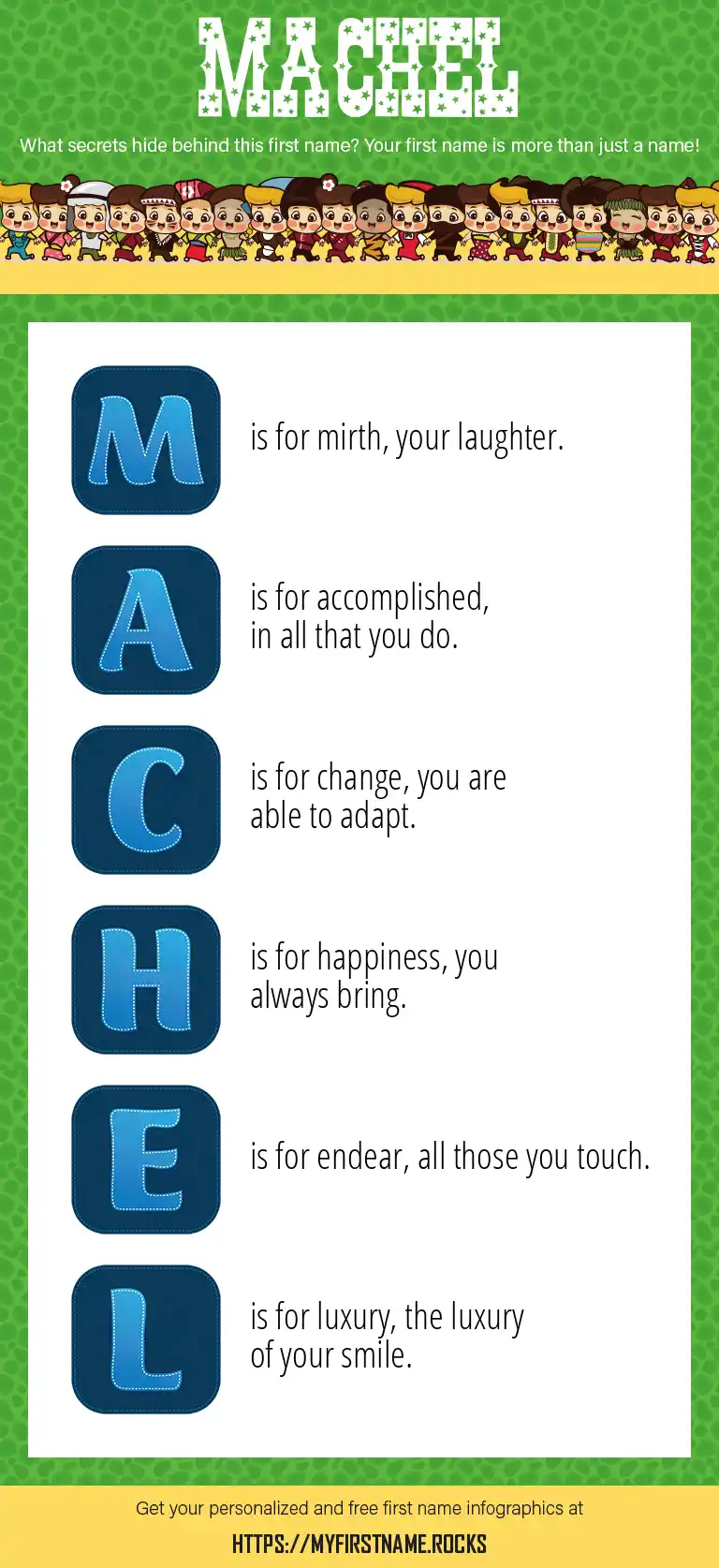 MACHEL

What secrets hide behind this first name? Your first name is more than just a name!

M is for mirth, your laughter.

A is for accomplished, in all that you do.

C is for change, you are able to adapt.

H is for happiness, you always bring.

E is for endear, all those you touch.

L is for luxury, the luxury of your smile.

Get your personalized and free first name infographics at

HTTPS://MYFIRSTNAME.ROCKS